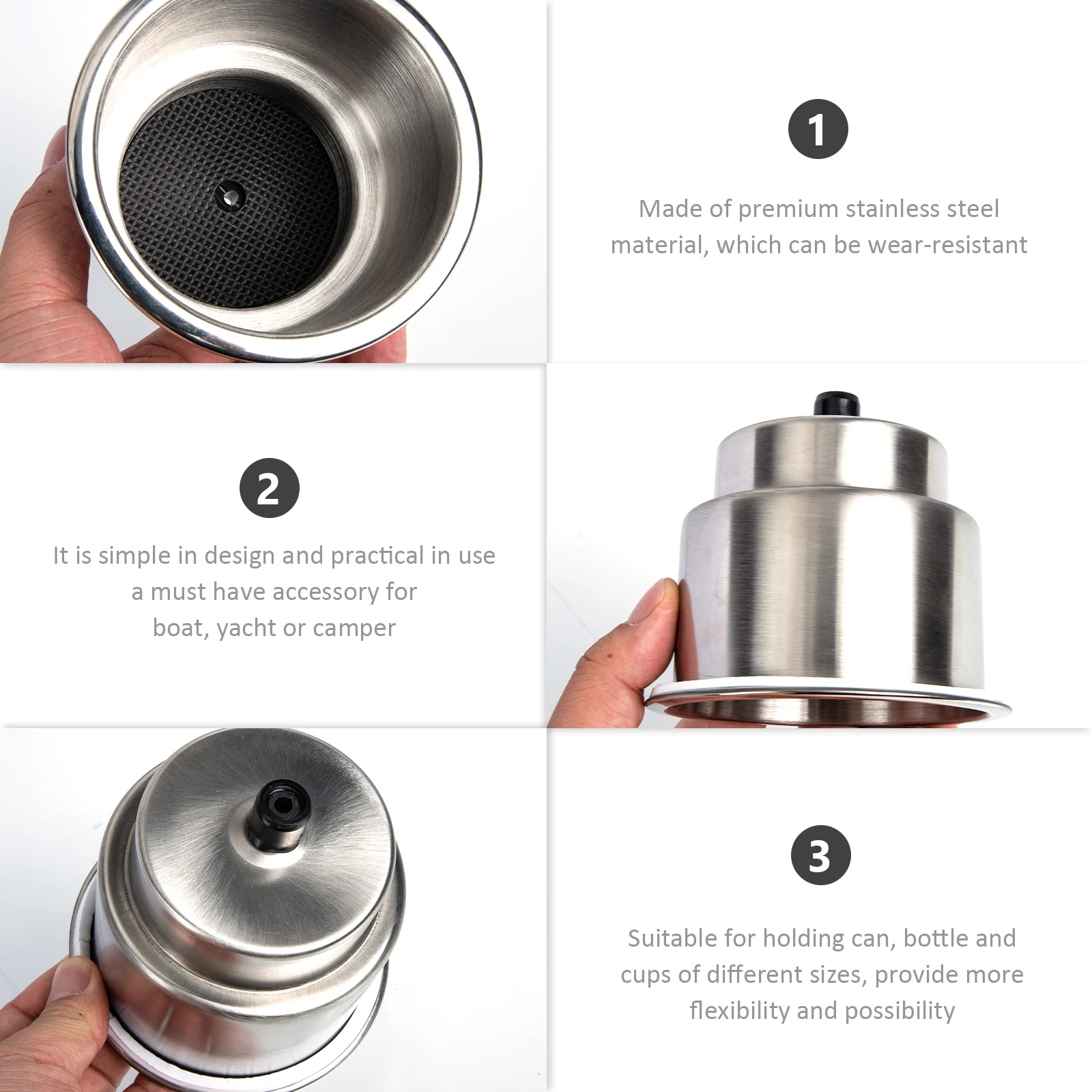 1

Made of premium stainless steel material, which can be wear-resistant

2

It is simple in design and practical in use a must have accessory for boat, yacht or camper

3

Suitable for holding can, bottle and cups of different sizes, provide more flexibility and possibility