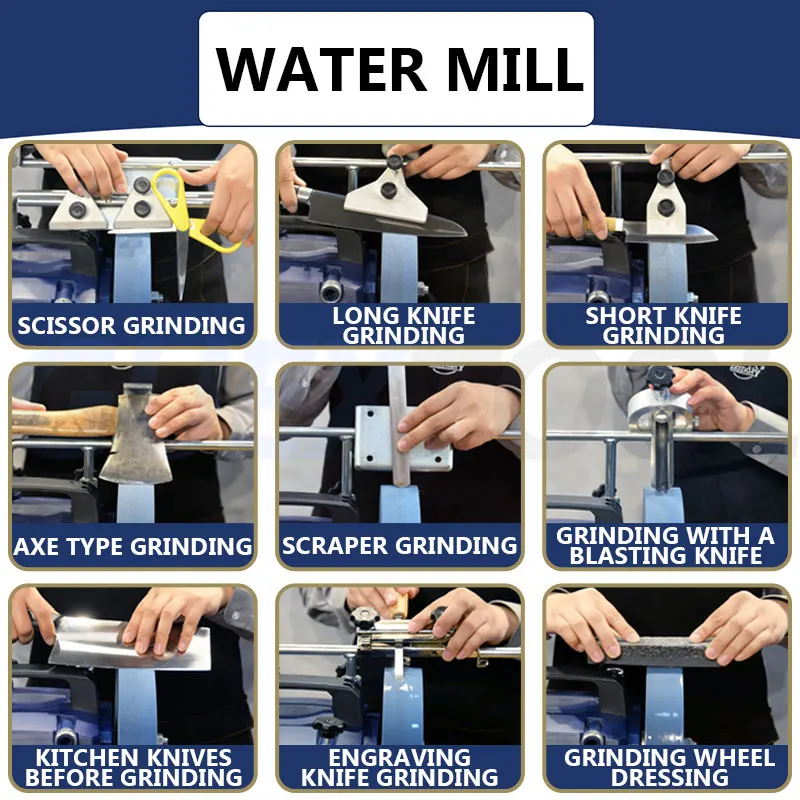 WATER MILL

SCISSOR GRINDING

LONG KNIFE GRINDING

SHORT KNIFE GRINDING

AXE TYPE GRINDING

SCRAPER GRINDING

GRINDING WITH A BLASTING KNIFE

KITCHEN KNIVES BEFORE GRINDING

ENGRAVING KNIFE GRINDING

GRINDING WHEEL DRESSING