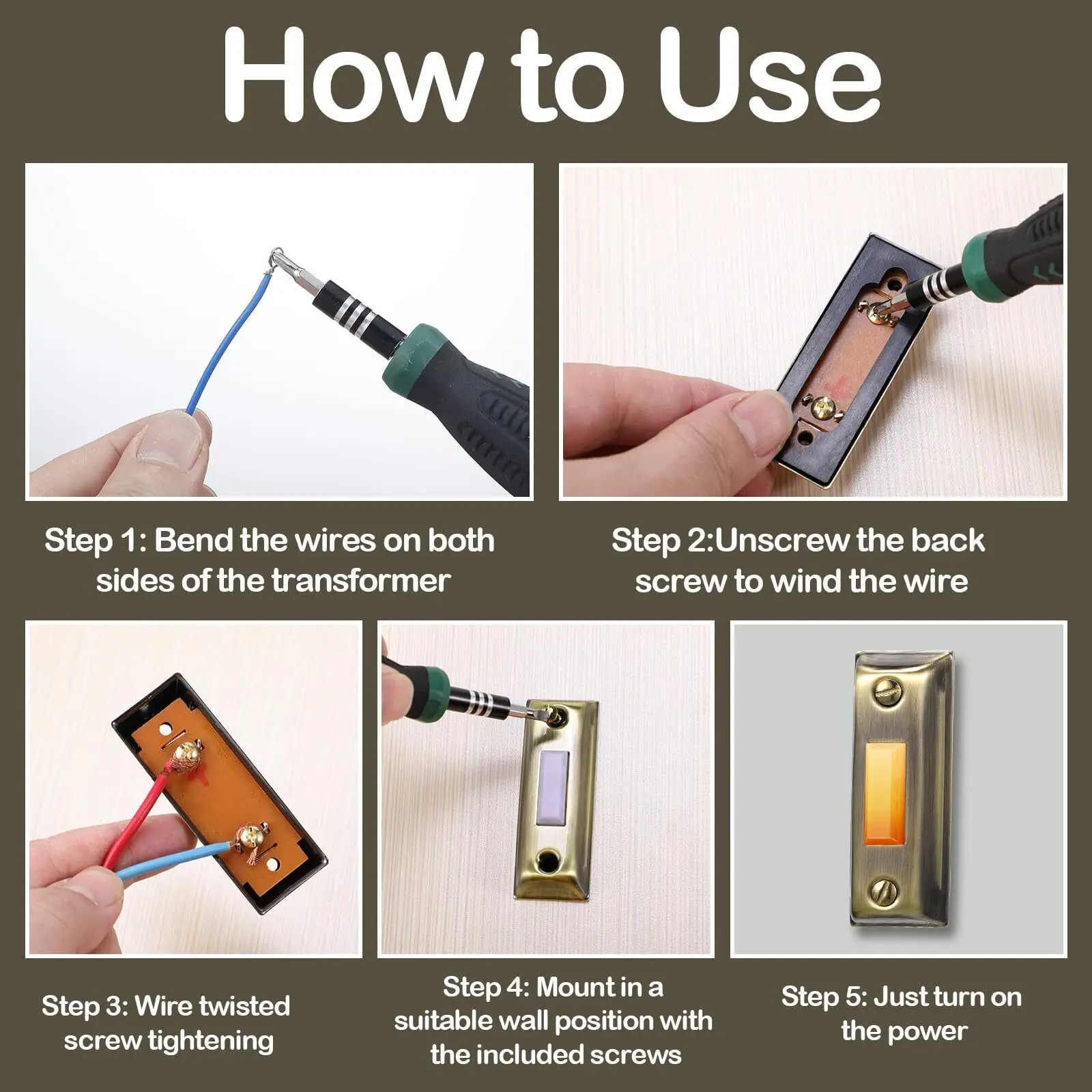 How to Use

Step 1: Bend the wires on both sides of the transformer

Step 2:Unscrew the back screw to wind the wire

Step 3: Wire twisted screw tightening

Step 4: Mount in a suitable wall position with the included screws

Step 5: Just turn on the power