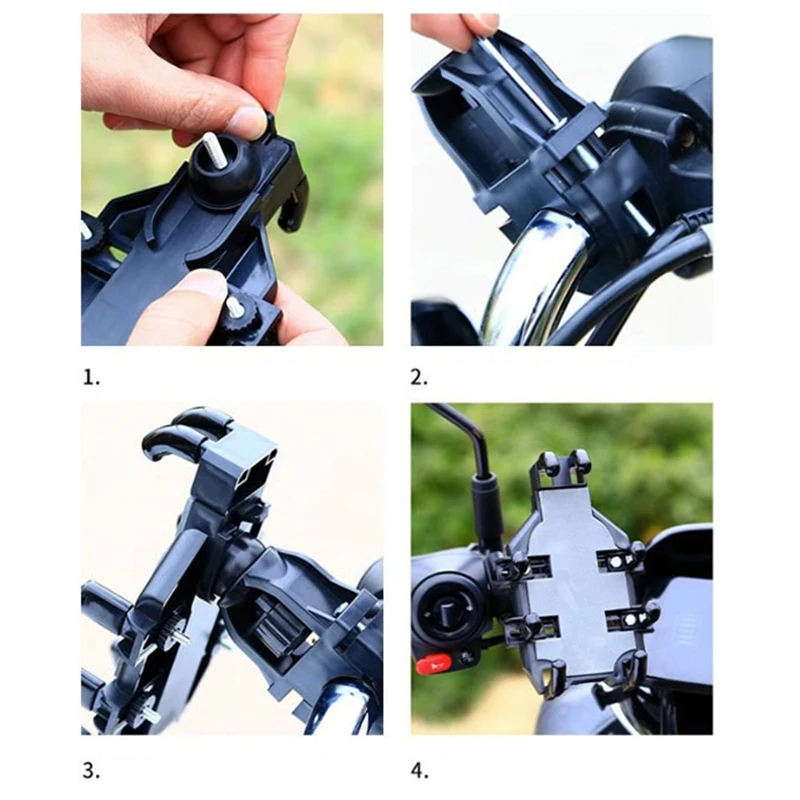 1.

2.

3.

4.