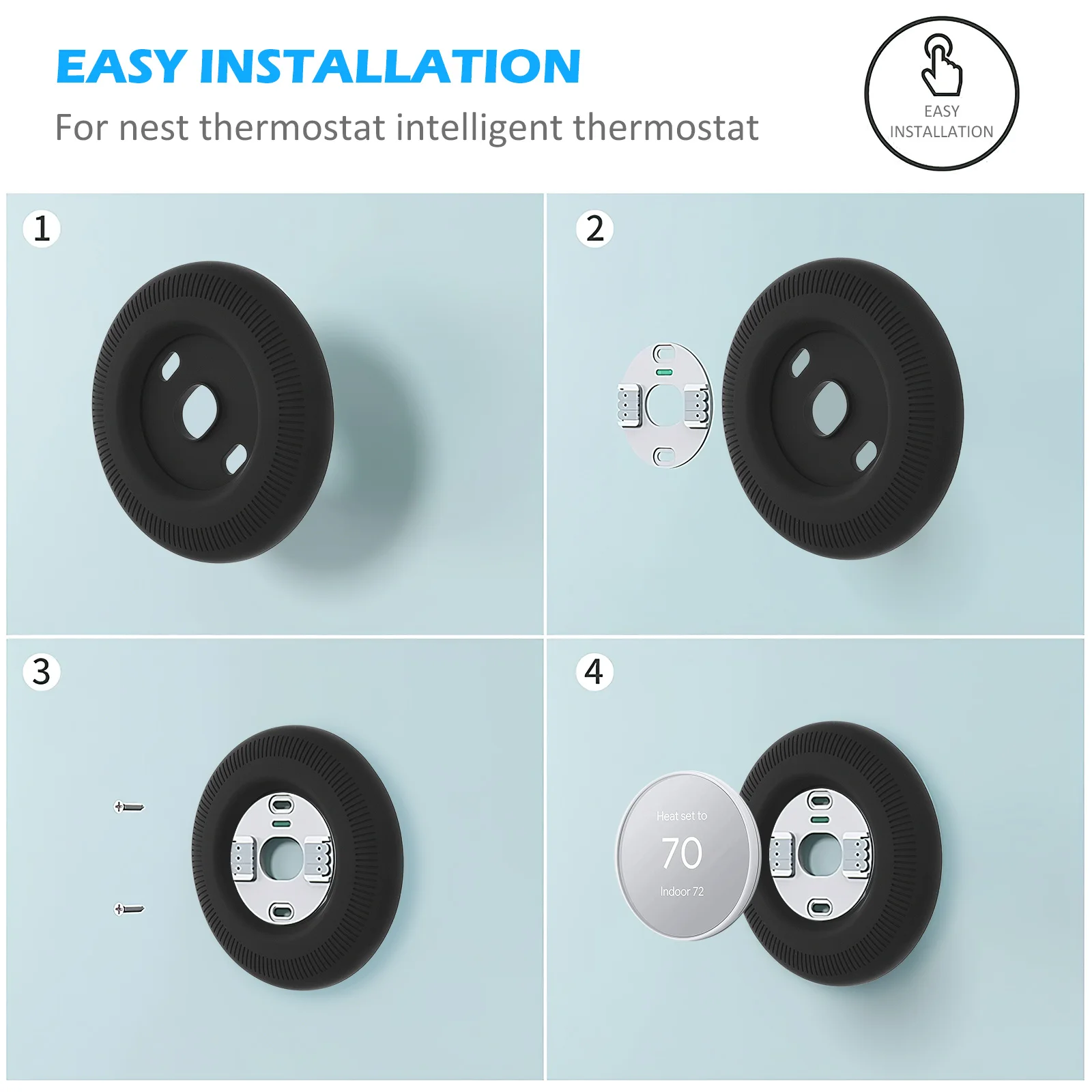 EASY INSTALLATION

For nest thermostat intelligent thermostat

EASY INSTALLATION

1

2

3

4

Heat set to

70

Indoor 72