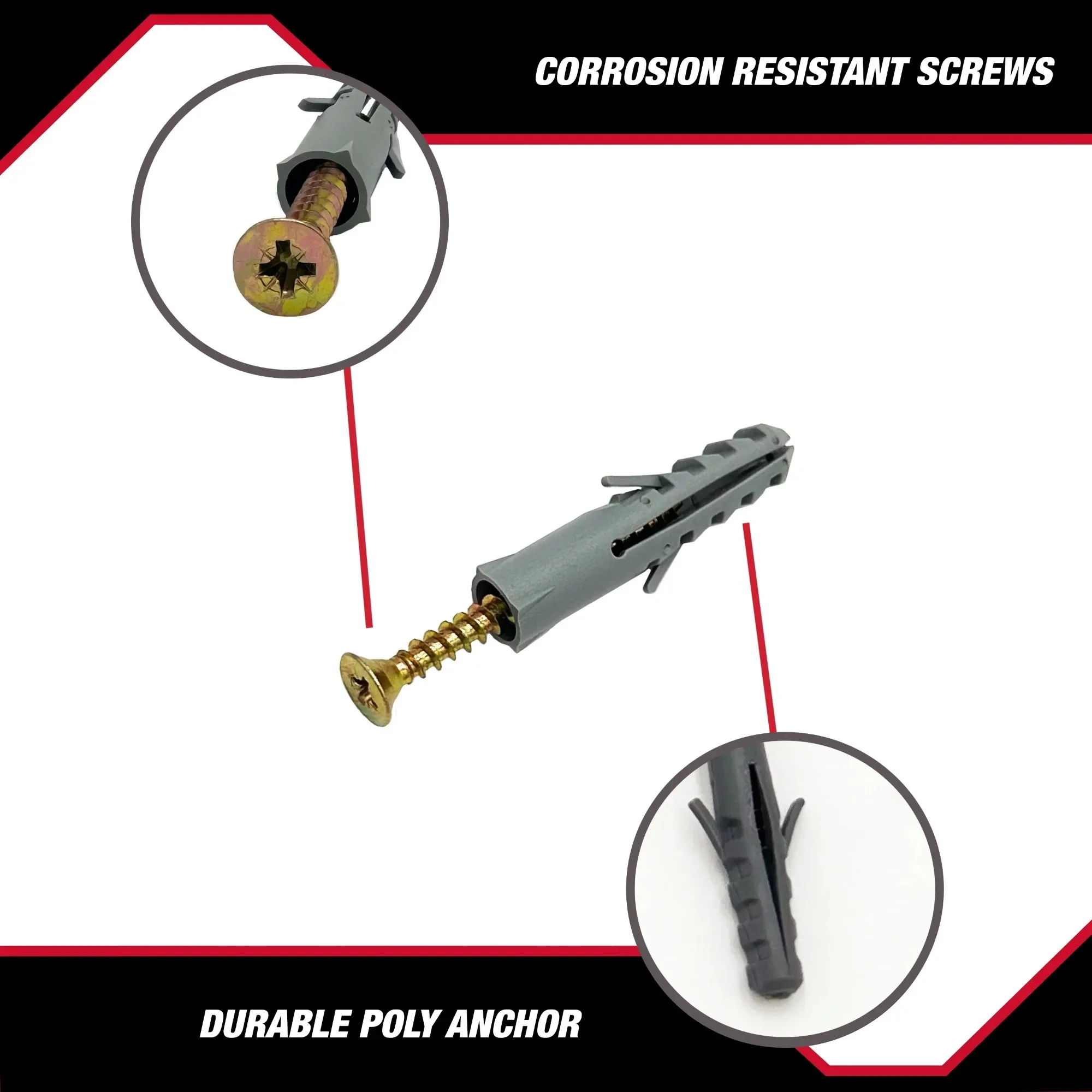 CORROSION RESISTANT SCREWS

DURABLE POLY ANCHOR