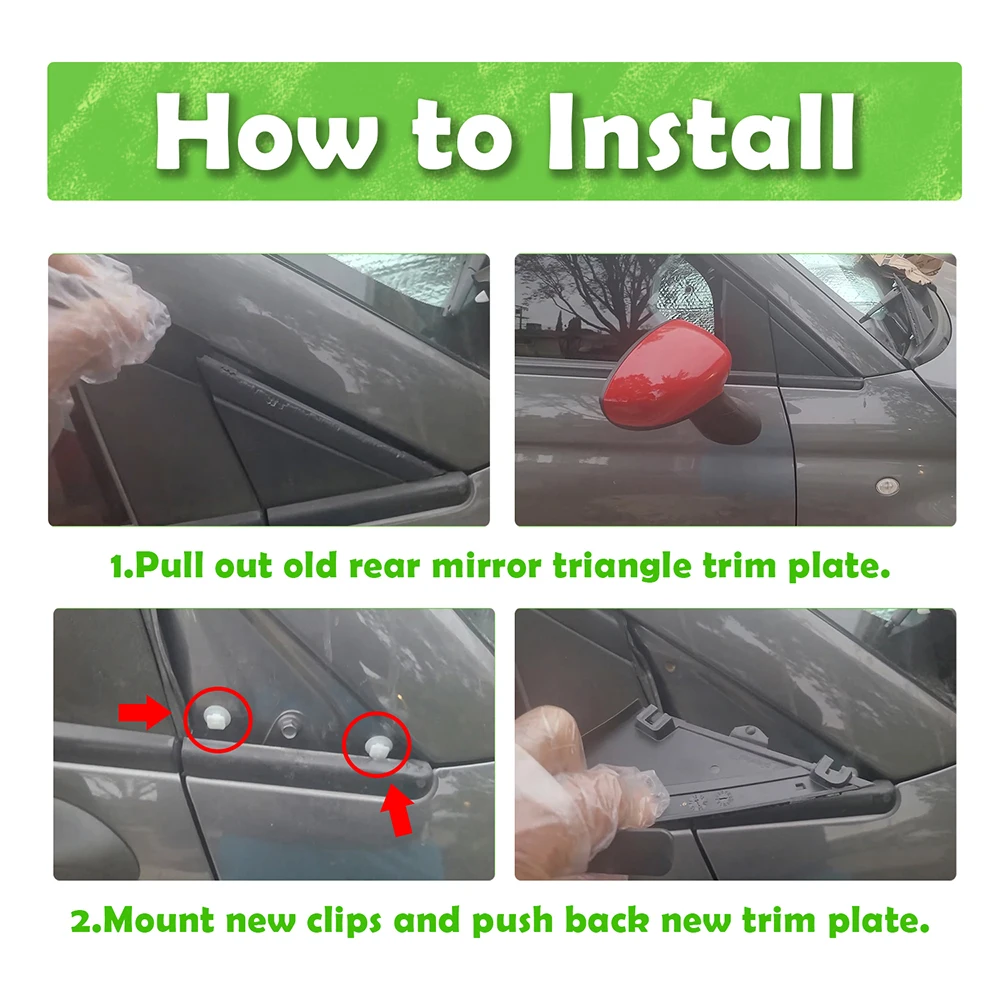 How to Install

1.Pull out old rear mirror triangle trim plate.

2.Mount new clips and push back new trim plate.