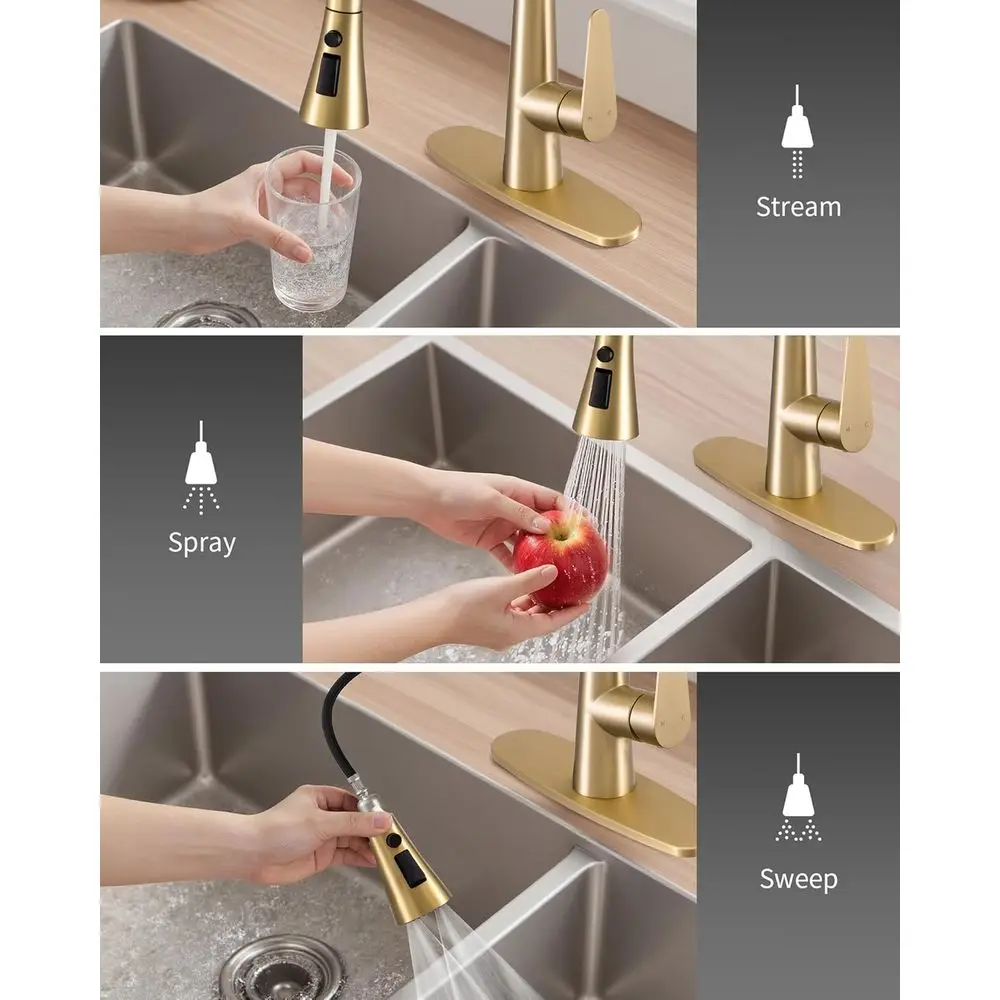 Stream

Spray

Sweep