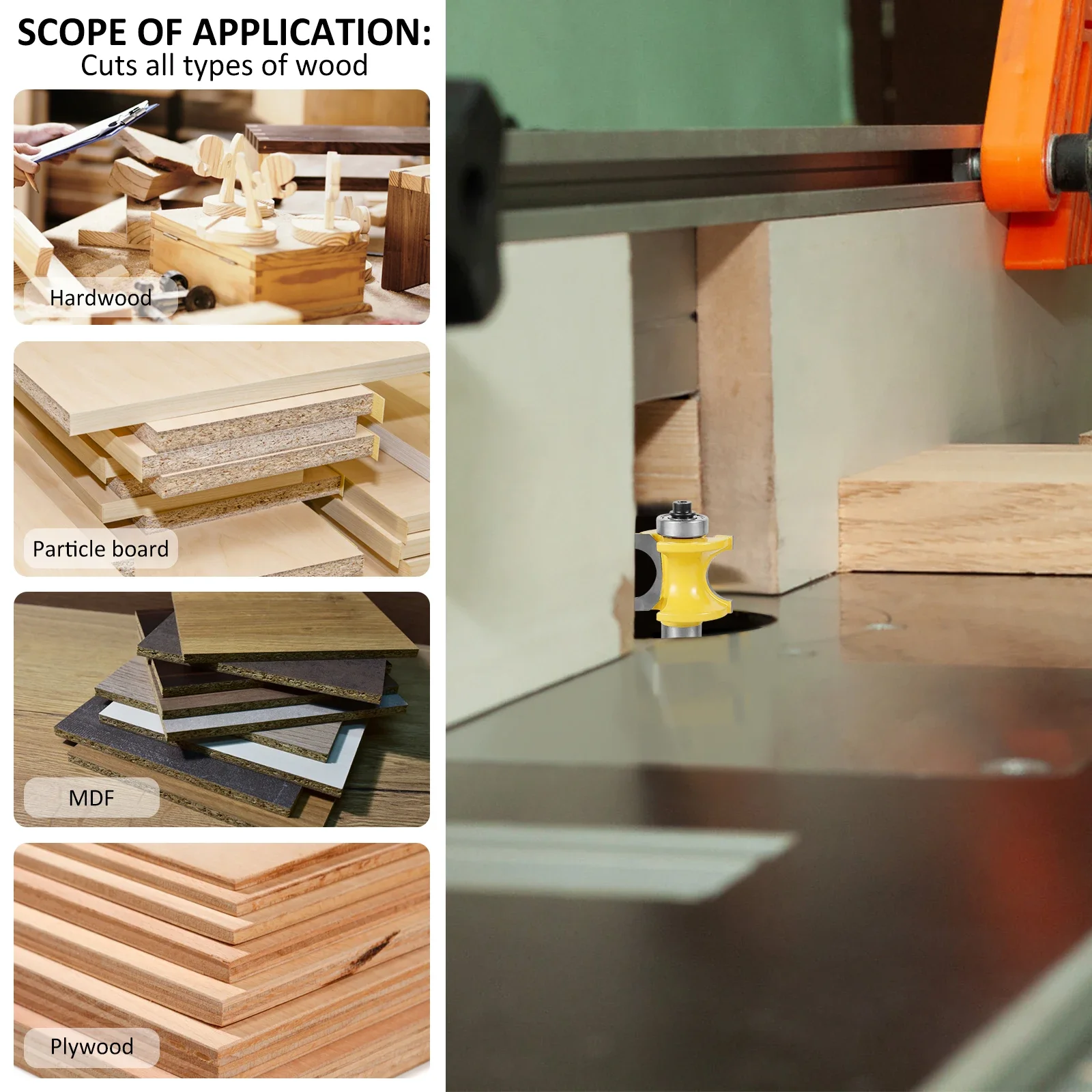 SCOPE OF APPLICATION:
Cuts all types of wood

Hardwood

Particle board

MDF

Plywood