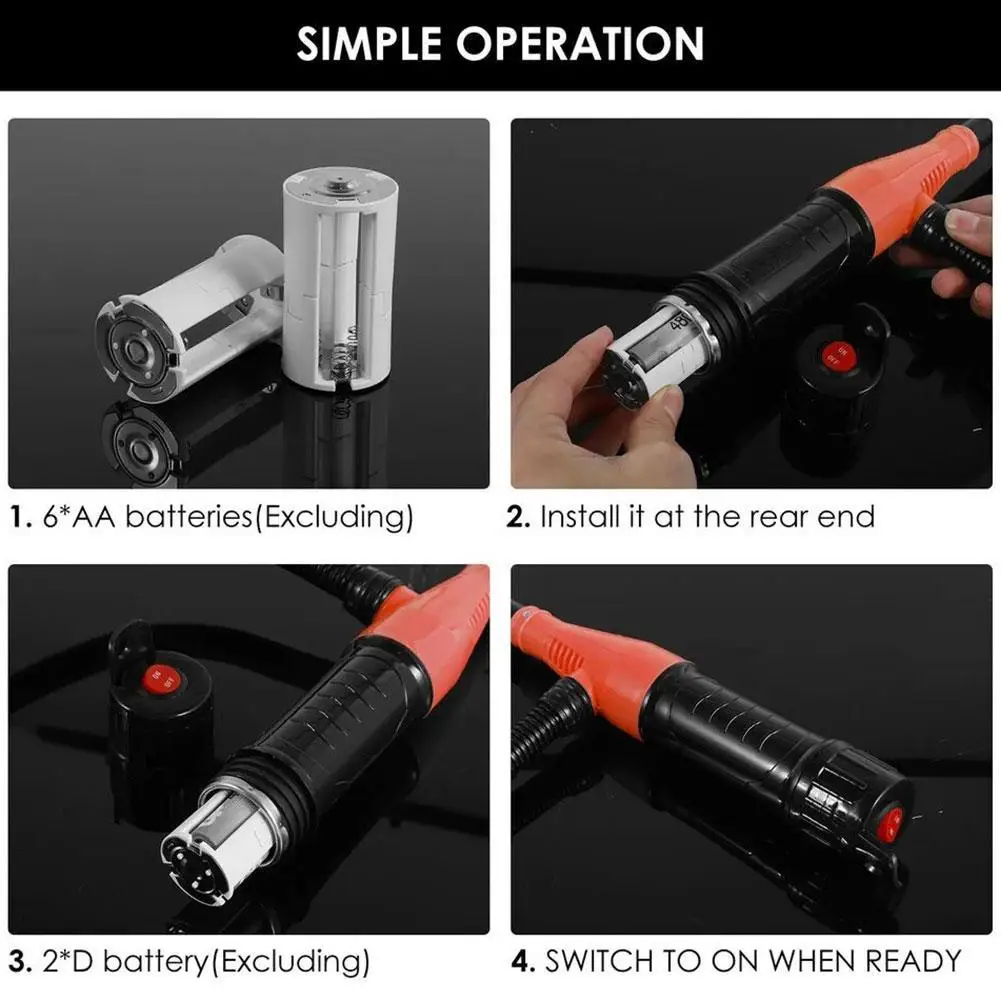 SIMPLE OPERATION

1. 6*AA batteries(Excluding)

2. Install it at the rear end

3. 2*D battery(Excluding)

4. SWITCH TO ON WHEN READY