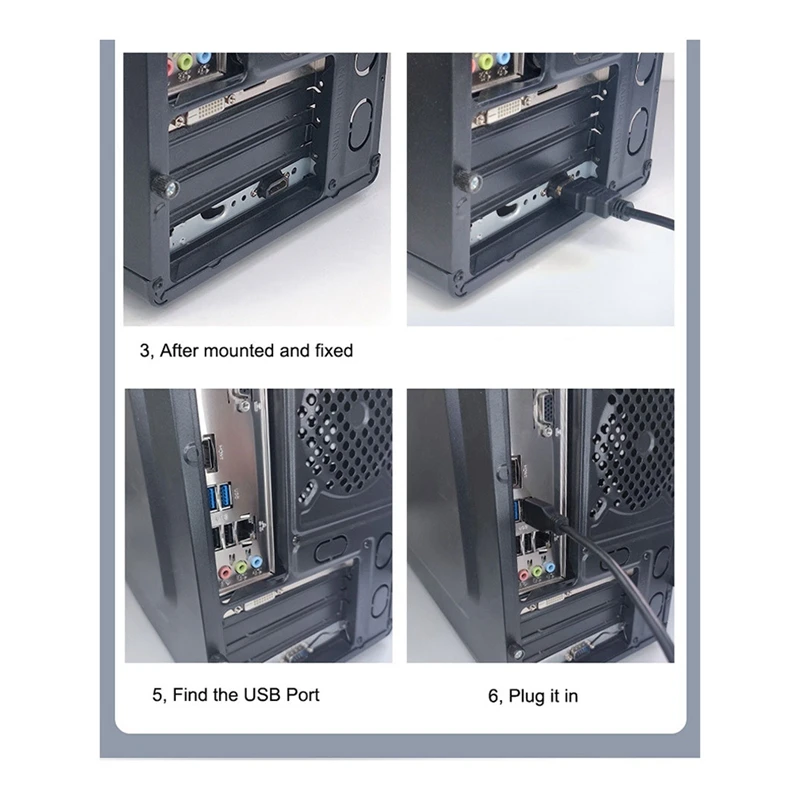 3, After mounted and fixed

5, Find the USB Port

6, Plug it in