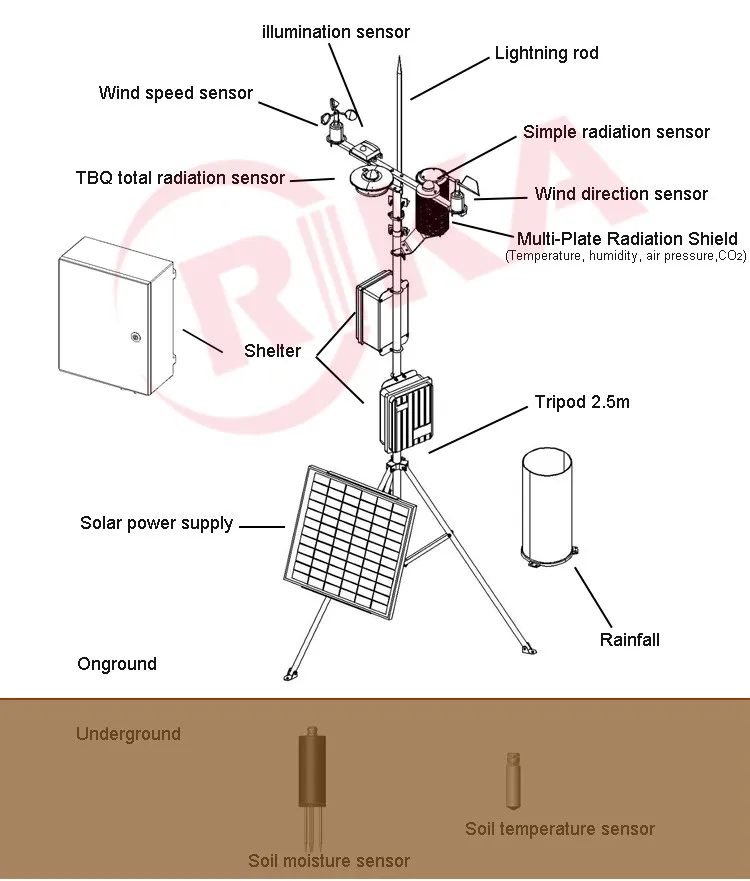 illumination sensor

Lightning rod

Wind speed sensor

Simple radiation sensor

TBQ total radiation sensor

Wind direction sensor

Multi-Plate Radiation Shield
(Temperature, humidity, air pressure,$CO_2$)

RIKA

Shelter

Tripod 2.5m

Solar power supply

Rainfall

Onground

Underground

Soil temperature sensor

Soil moisture sensor