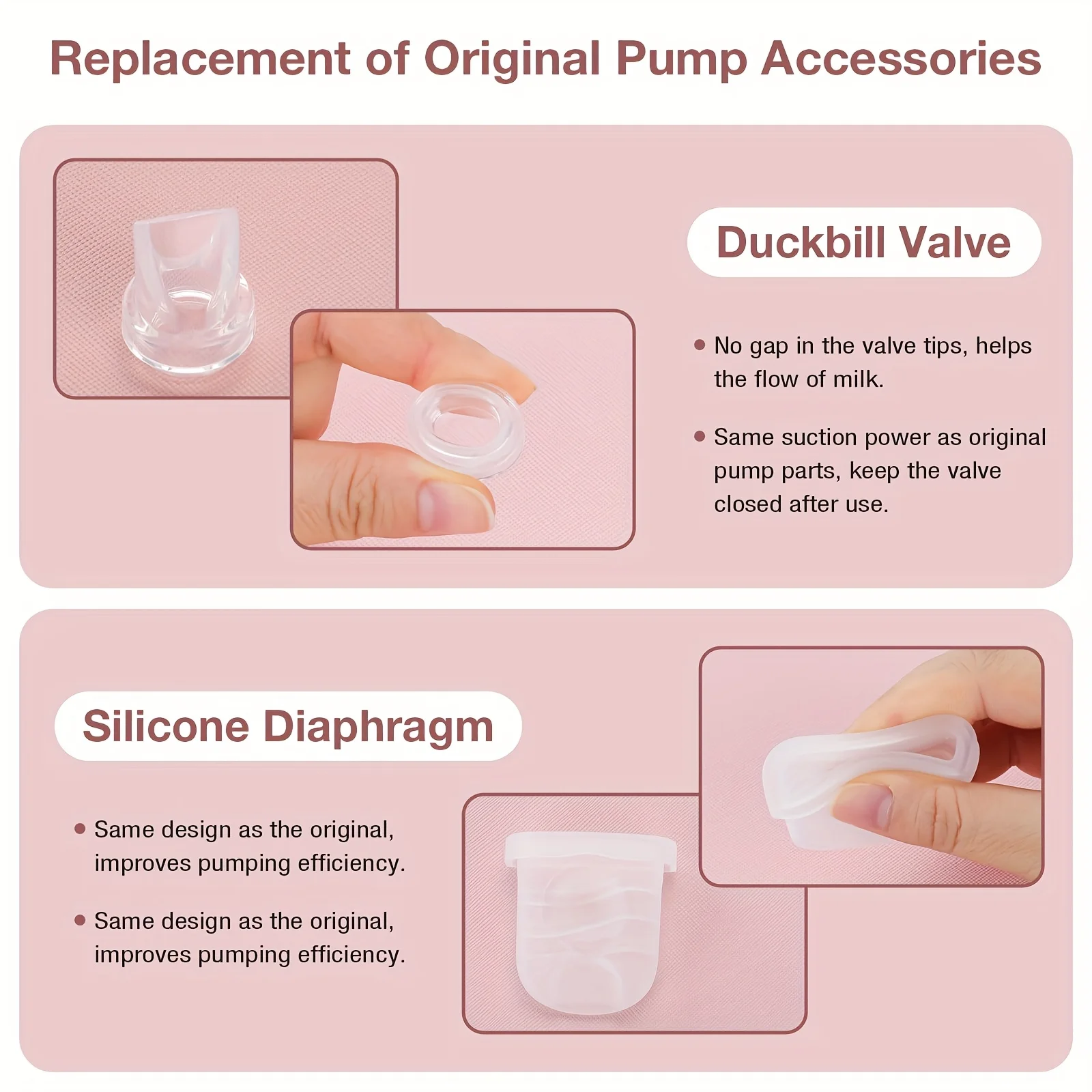 Replacement of Original Pump Accessories

Duckbill Valve

• No gap in the valve tips, helps the flow of milk.

• Same suction power as original pump parts, keep the valve closed after use.

Silicone Diaphragm

• Same design as the original, improves pumping efficiency.

• Same design as the original, improves pumping efficiency.