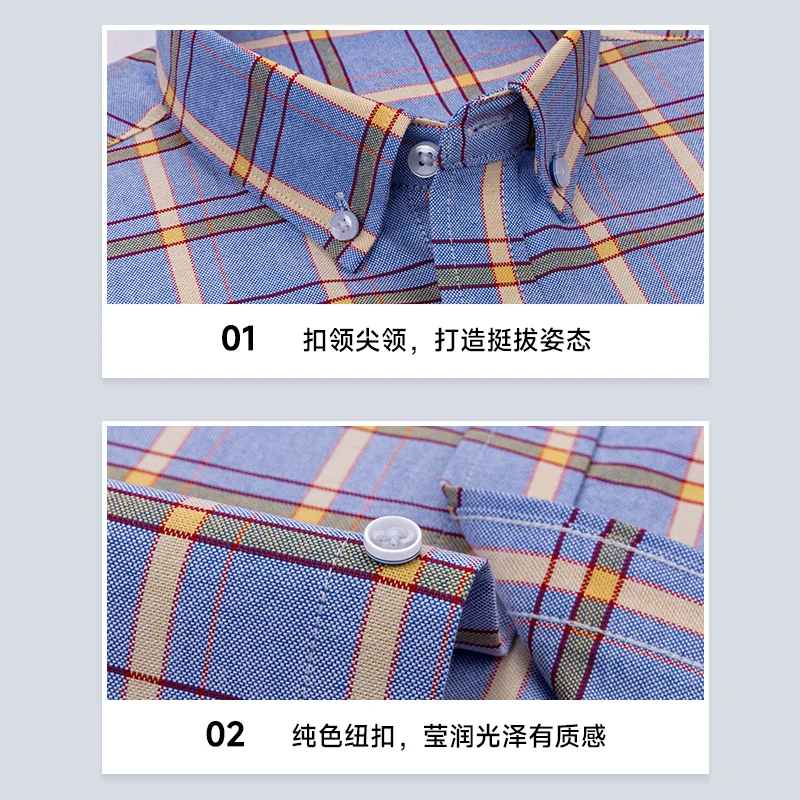 01 扣领尖领，打造挺拔姿态

02 纯色纽扣，莹润光泽有质感