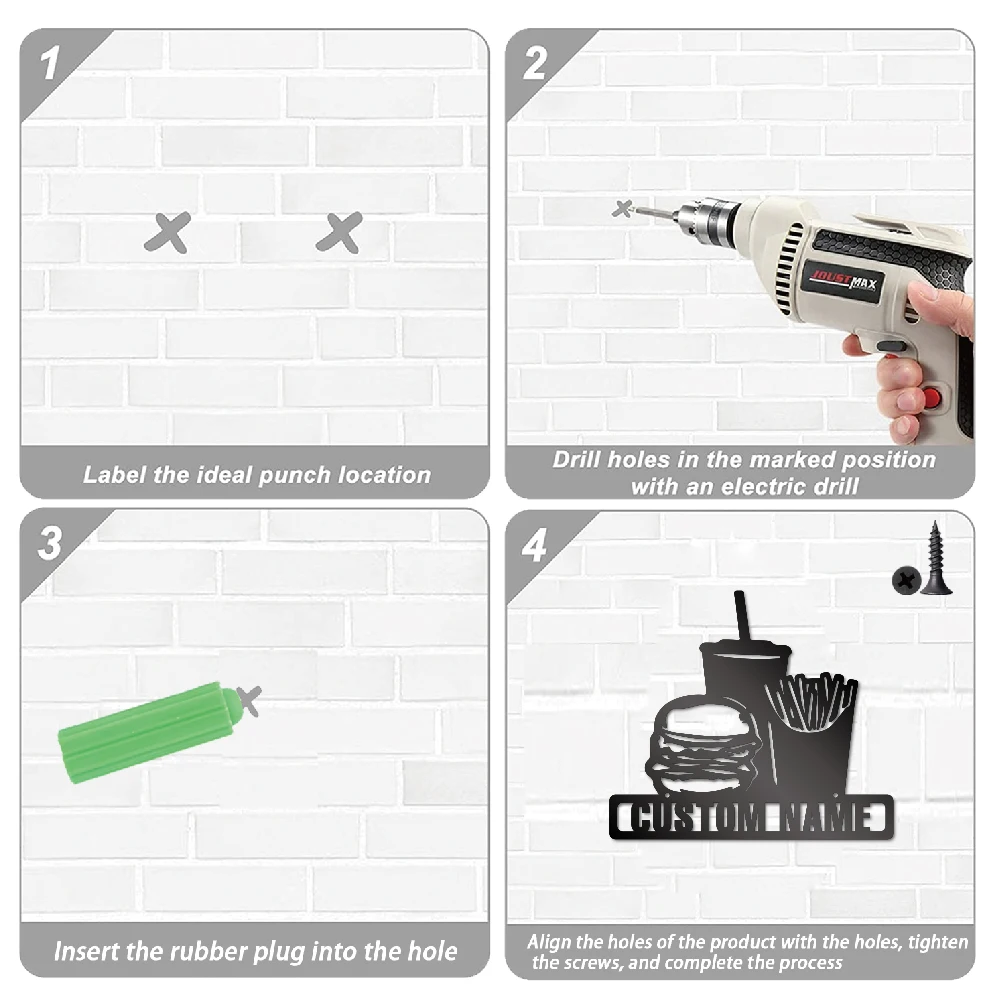 1

Label the ideal punch location

2

JOUSTMAX

Drill holes in the marked position with an electric drill

3

Insert the rubber plug into the hole

4

CUSTOM NAME

Align the holes of the product with the holes, tighten the screws, and complete the process