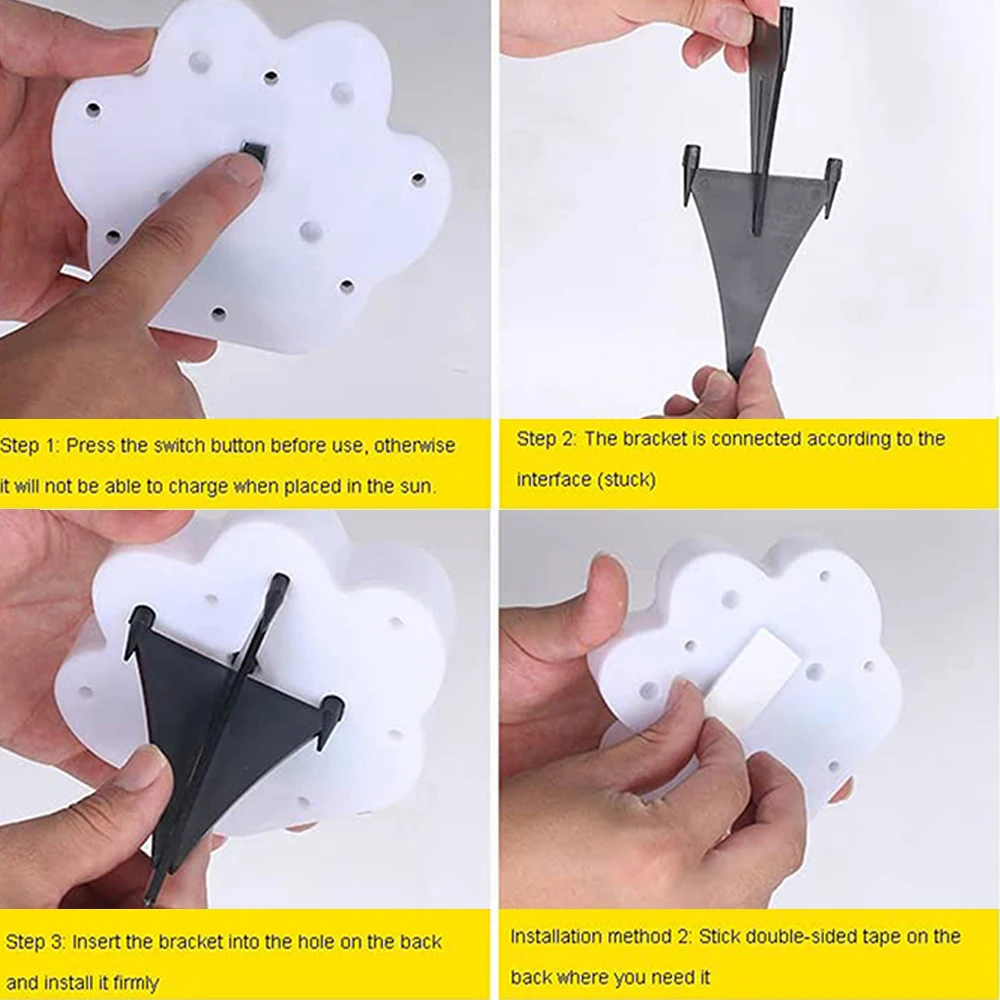 Step 1: Press the switch button before use, otherwise it will not be able to charge when placed in the sun.

Step 2: The bracket is connected according to the interface (stuck)

Step 3: Insert the bracket into the hole on the back and install it firmly

Installation method 2: Stick double-sided tape on the back where you need it