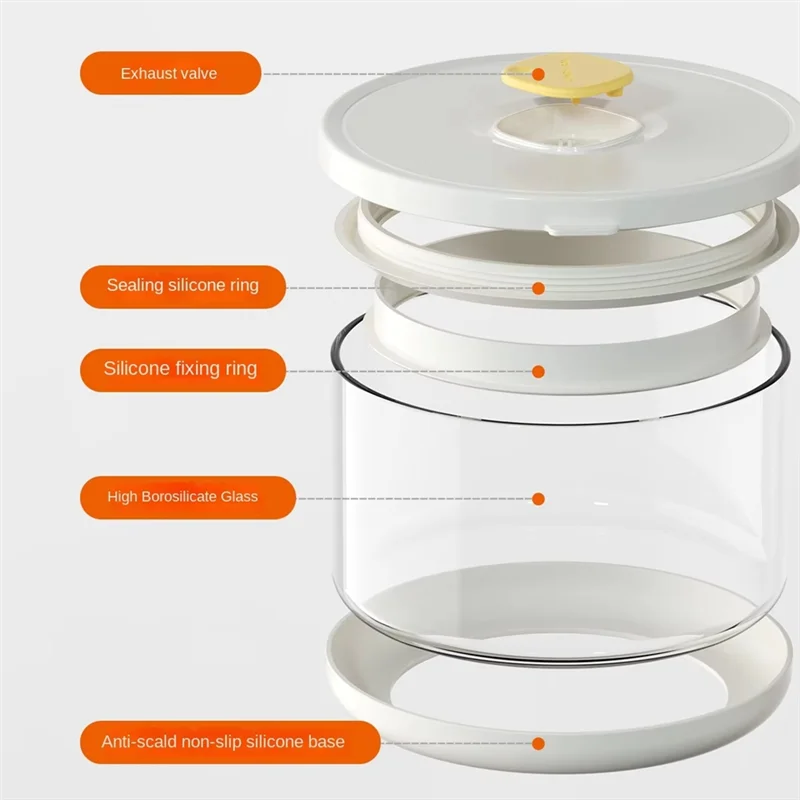 Exhaust valve

Sealing silicone ring

Silicone fixing ring

High Borosilicate Glass

Anti-scald non-slip silicone base