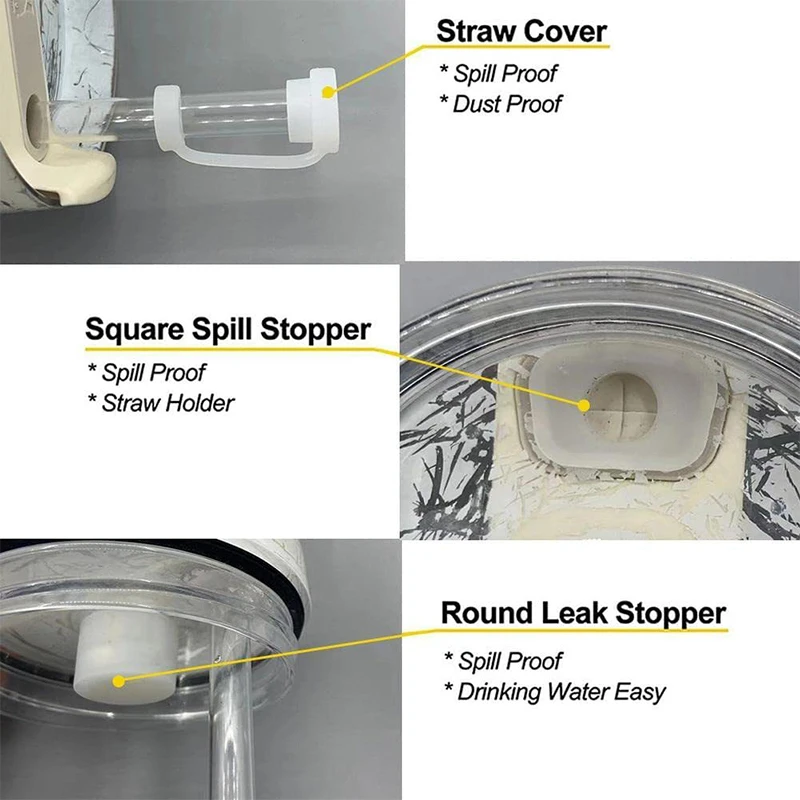 Straw Cover
* Spill Proof
* Dust Proof

Square Spill Stopper
* Spill Proof
* Straw Holder

Round Leak Stopper
* Spill Proof
* Drinking Water Easy