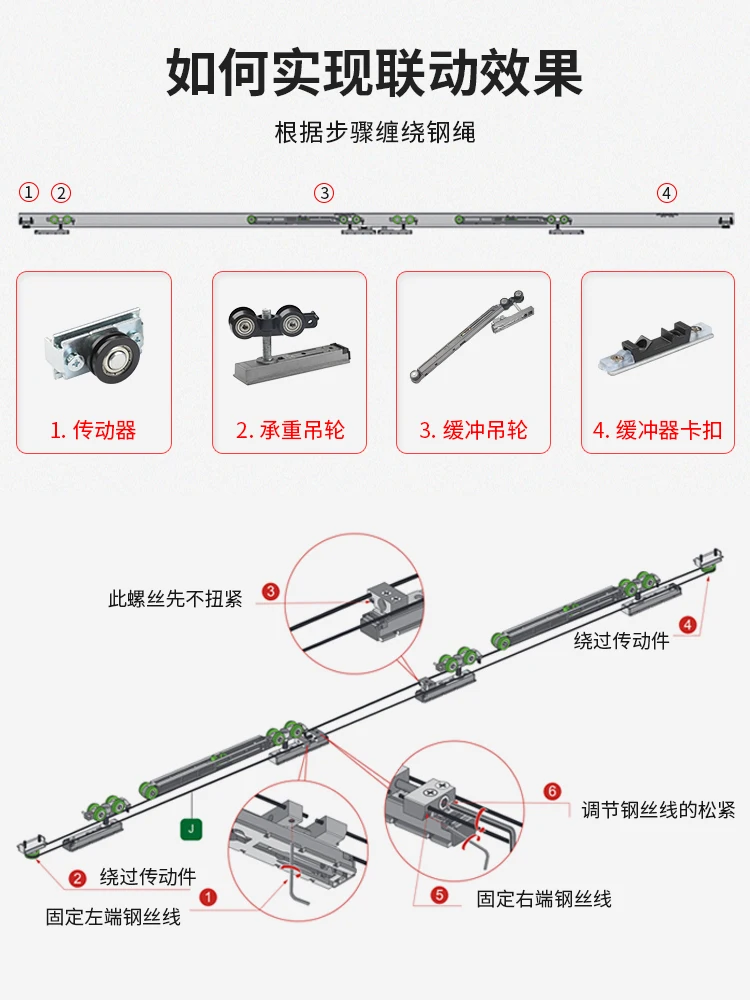 如何实现联动效果

根据步骤缠绕钢绳

①
②
③
④

1. 传动器

2. 承重吊轮

3. 缓冲吊轮

4. 缓冲器卡扣

此螺丝先不扭紧
3

4
绕过传动件

J

6
调节钢丝线的松紧

2
绕过传动件

1
固定左端钢丝线

5
固定右端钢丝线