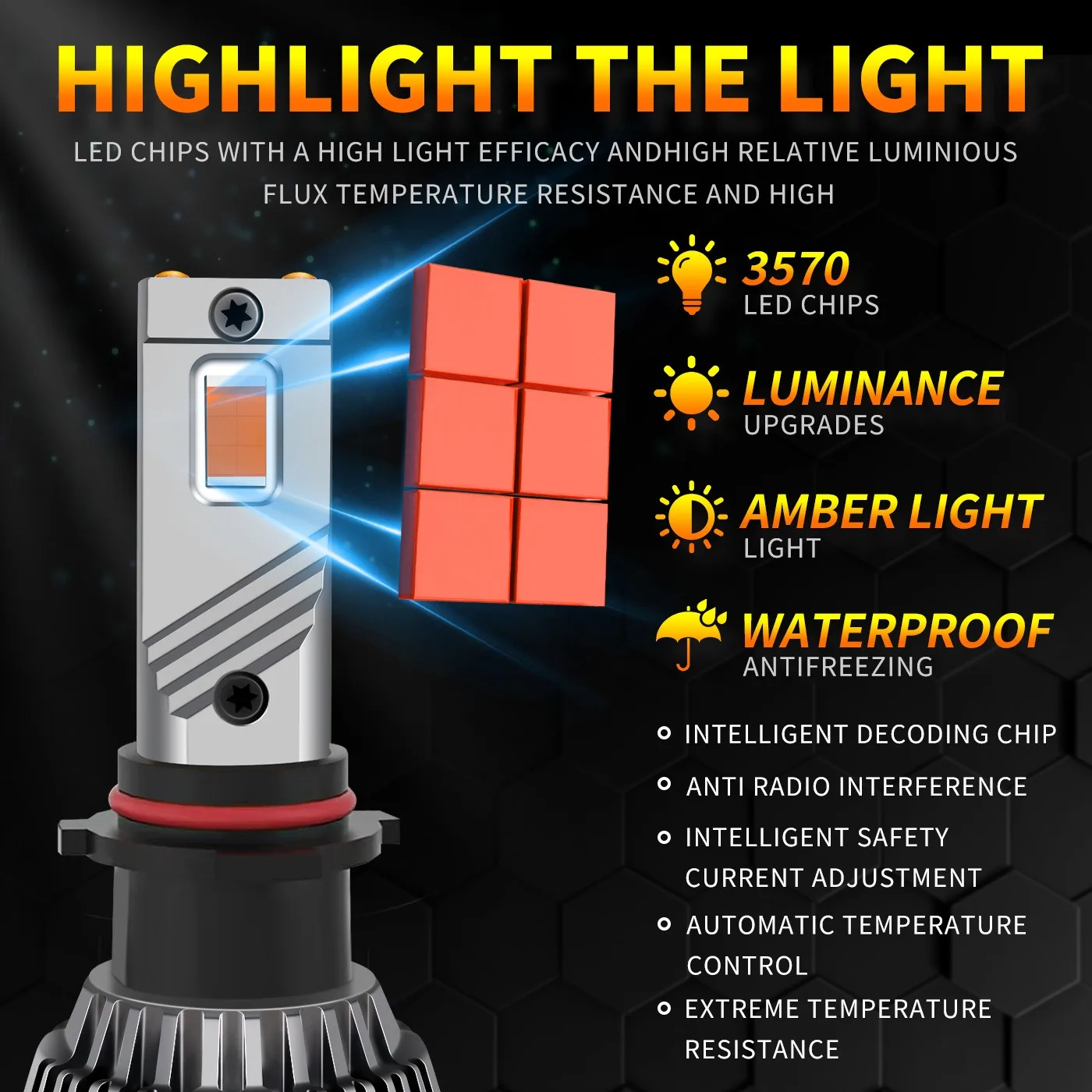 HIGHLIGHT THE LIGHT

LED CHIPS WITH A HIGH LIGHT EFFICACY ANDHIGH RELATIVE LUMINIOUS FLUX TEMPERATURE RESISTANCE AND HIGH

3570
LED CHIPS

LUMINANCE
UPGRADES

AMBER LIGHT
LIGHT

WATERPROOF
ANTIFREEZING

INTELLIGENT DECODING CHIP

ANTI RADIO INTERFERENCE

INTELLIGENT SAFETY CURRENT ADJUSTMENT

AUTOMATIC TEMPERATURE CONTROL

EXTREME TEMPERATURE RESISTANCE