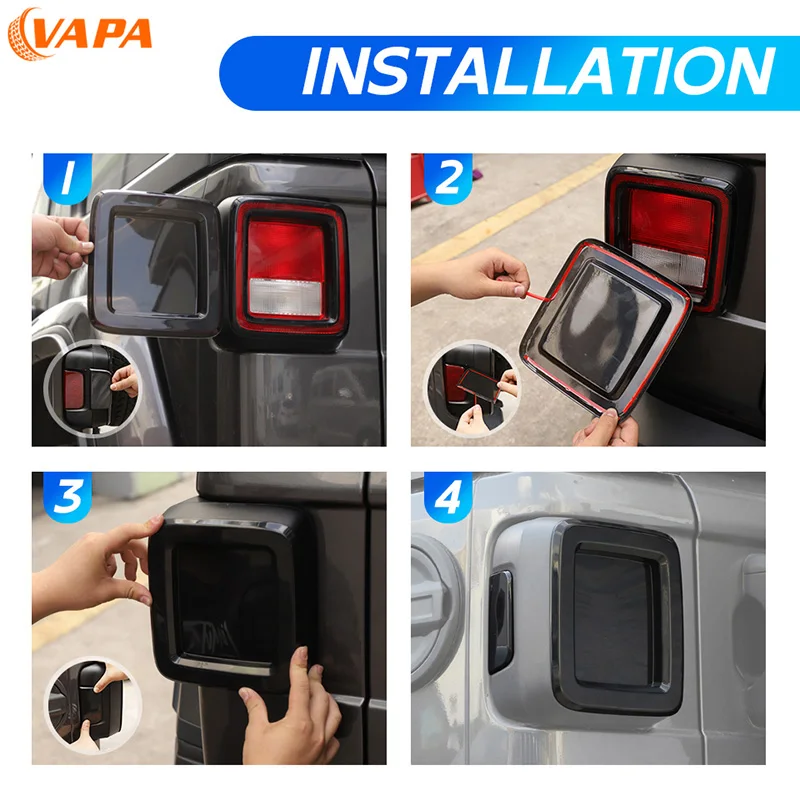 VAPA

INSTALLATION

1

2

3

4