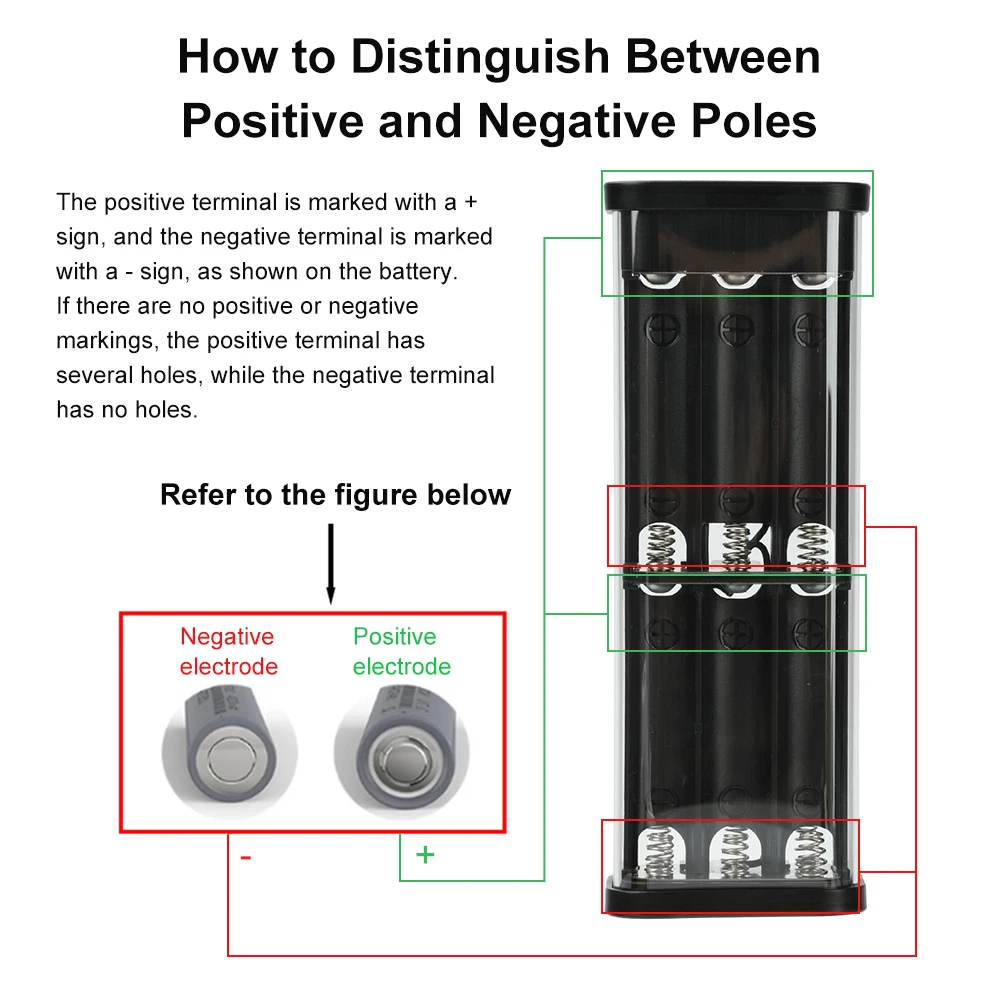 How to Distinguish Between Positive and Negative Poles

The positive terminal is marked with a + sign, and the negative terminal is marked with a - sign, as shown on the battery. If there are no positive or negative markings, the positive terminal has several holes, while the negative terminal has no holes.

Refer to the figure below

Negative electrode

Positive electrode

-

+