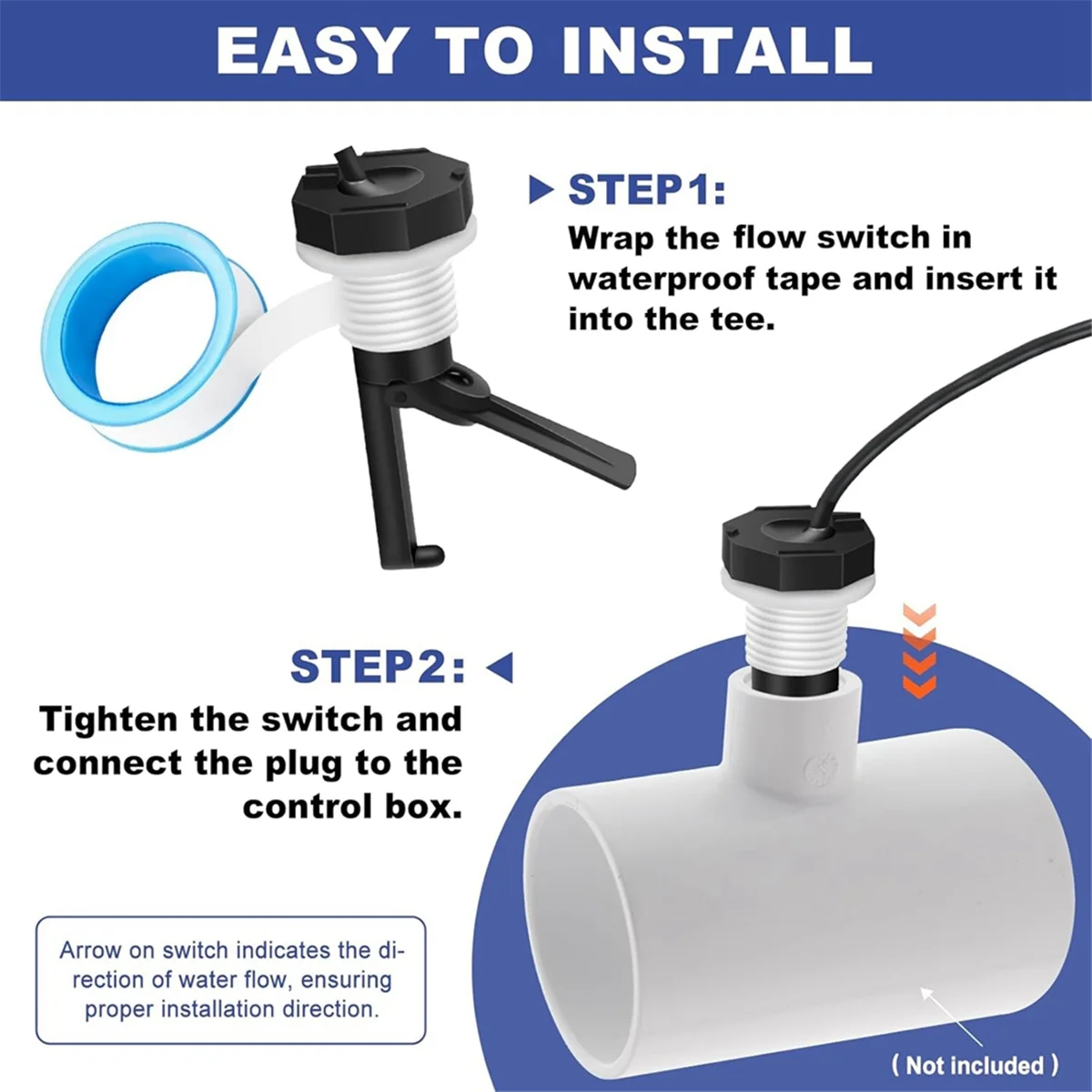 EASY TO INSTALL

STEP1:
Wrap the flow switch in waterproof tape and insert it into the tee.

STEP2:
Tighten the switch and connect the plug to the control box.

Arrow on switch indicates the direction of water flow, ensuring proper installation direction.

( Not included )