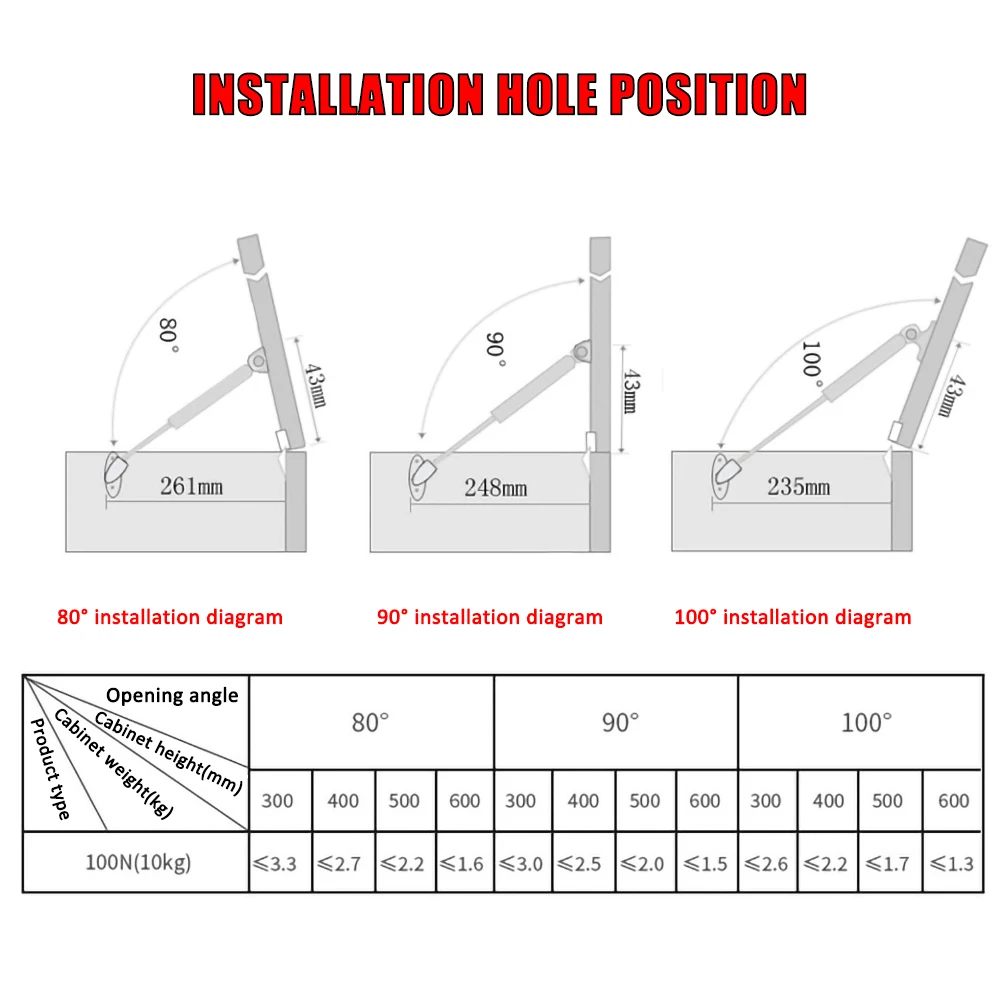 INSTALLATION HOLE POSITION

80°
43mm
261mm

90°
43mm
248mm

100°
43mm
235mm

80° installation diagram

90° installation diagram

100° installation diagram

| Opening angle / Cabinet height(mm) / Cabinet weight(kg) / Product type | 80° | | | | 90° | | | | 100° | | | |
|---|---|---|---|---|---|---|---|---|---|---|---|---|
| | 300 | 400 | 500 | 600 | 300 | 400 | 500 | 600 | 300 | 400 | 500 | 600 |
| 100N(10kg) | ≤3.3 | ≤2.7 | ≤2.2 | ≤1.6 | ≤3.0 | ≤2.5 | ≤2.0 | ≤1.5 | ≤2.6 | ≤2.2 | ≤1.7 | ≤1.3 |