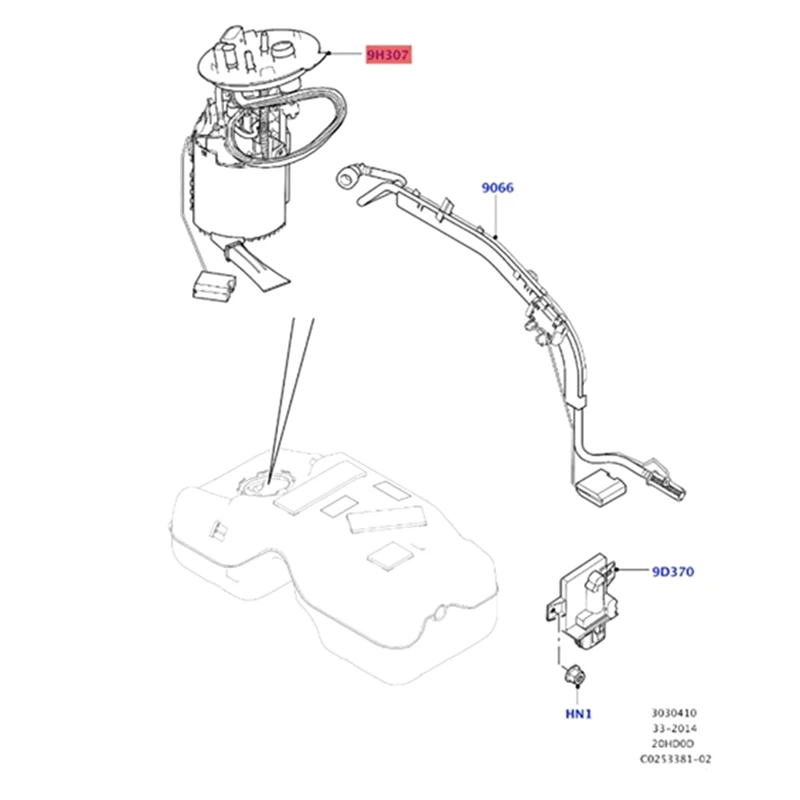 9H307

9066

9D370

HN1

3030410
33-2014
20HD0D
C0253381-02