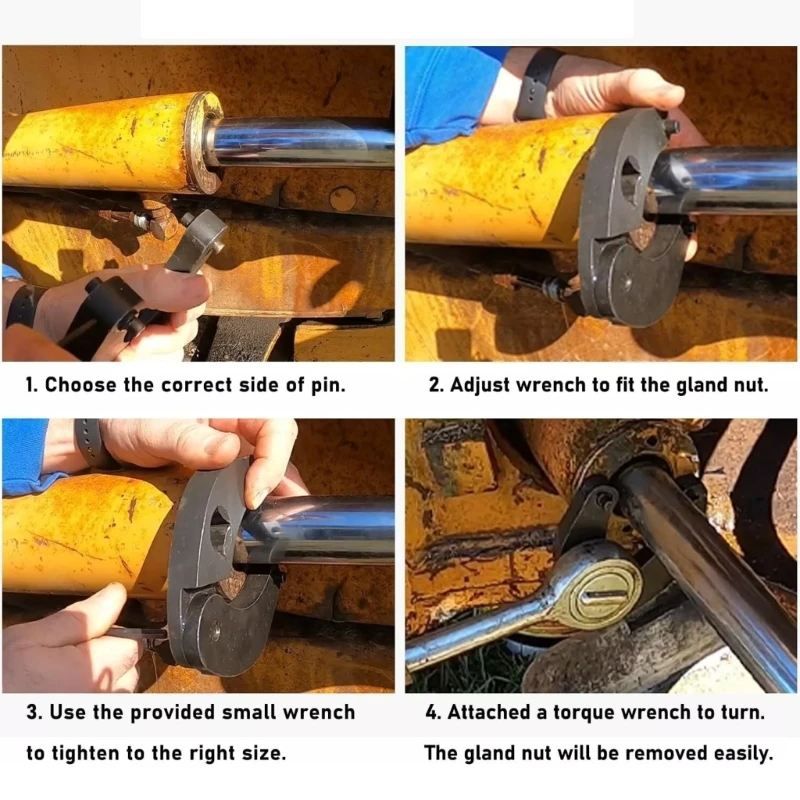 1. Choose the correct side of pin.

2. Adjust wrench to fit the gland nut.

3. Use the provided small wrench to tighten to the right size.

4. Attached a torque wrench to turn. The gland nut will be removed easily.