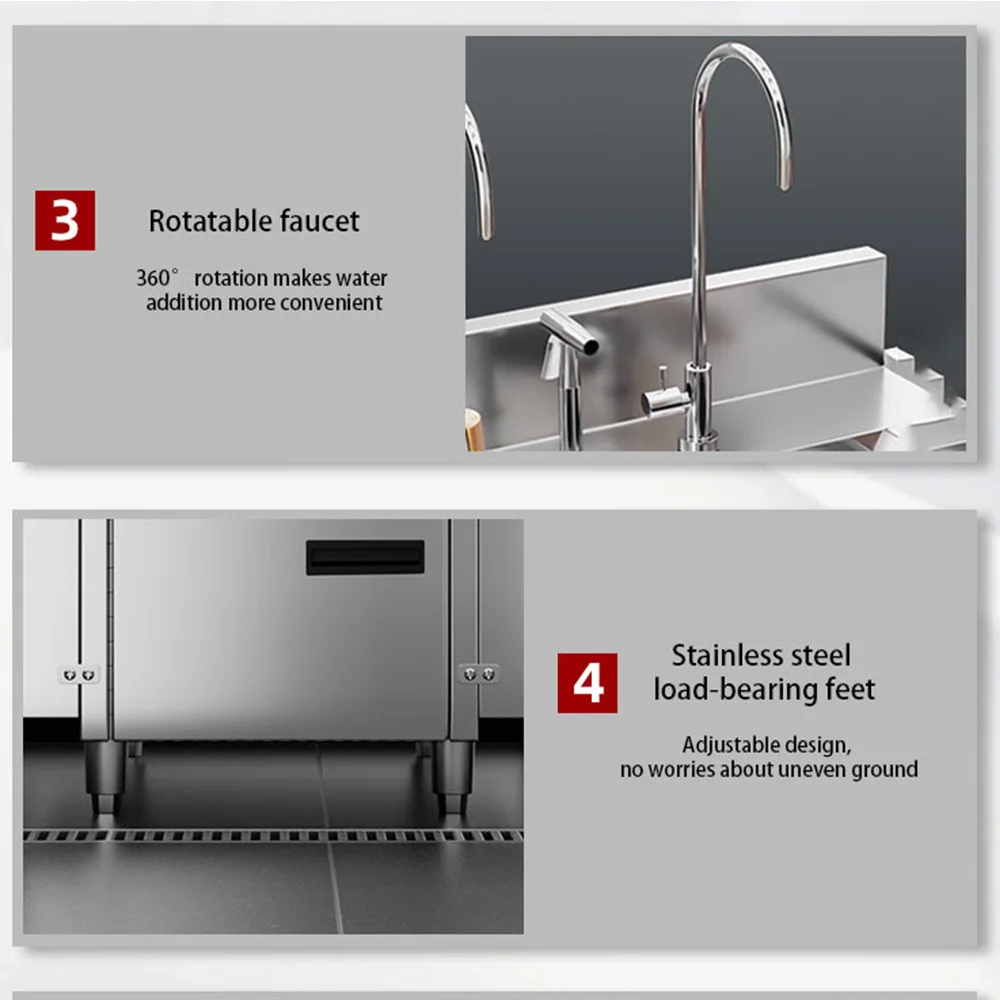 3

Rotatable faucet

360° rotation makes water addition more convenient

4

Stainless steel load-bearing feet

Adjustable design, no worries about uneven ground