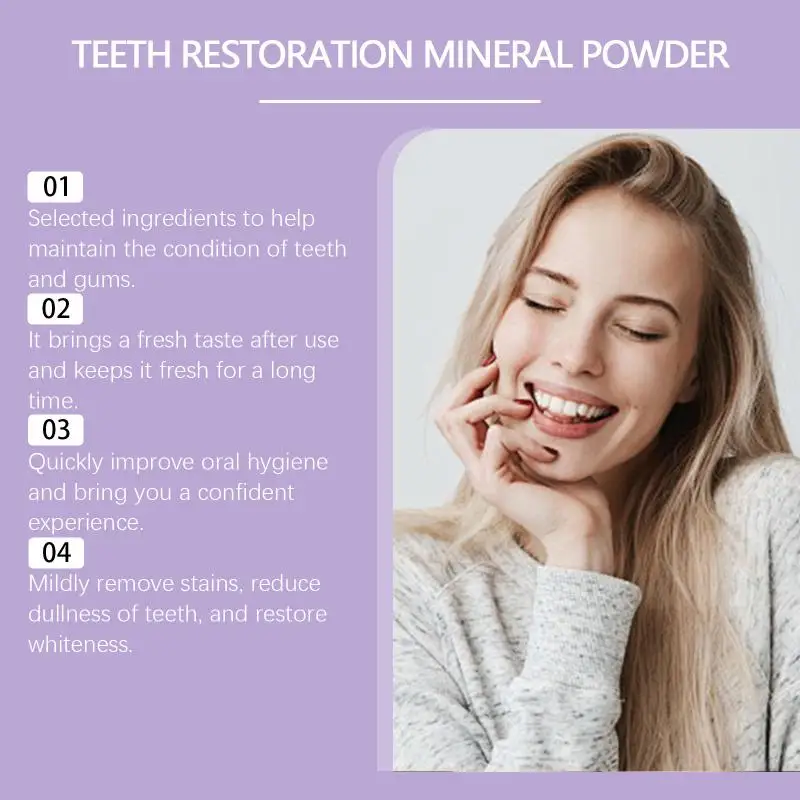 TEETH RESTORATION MINERAL POWDER

01
Selected ingredients to help maintain the condition of teeth and gums.

02
It brings a fresh taste after use and keeps it fresh for a long time.

03
Quickly improve oral hygiene and bring you a confident experience.

04
Mildly remove stains, reduce dullness of teeth, and restore whiteness.