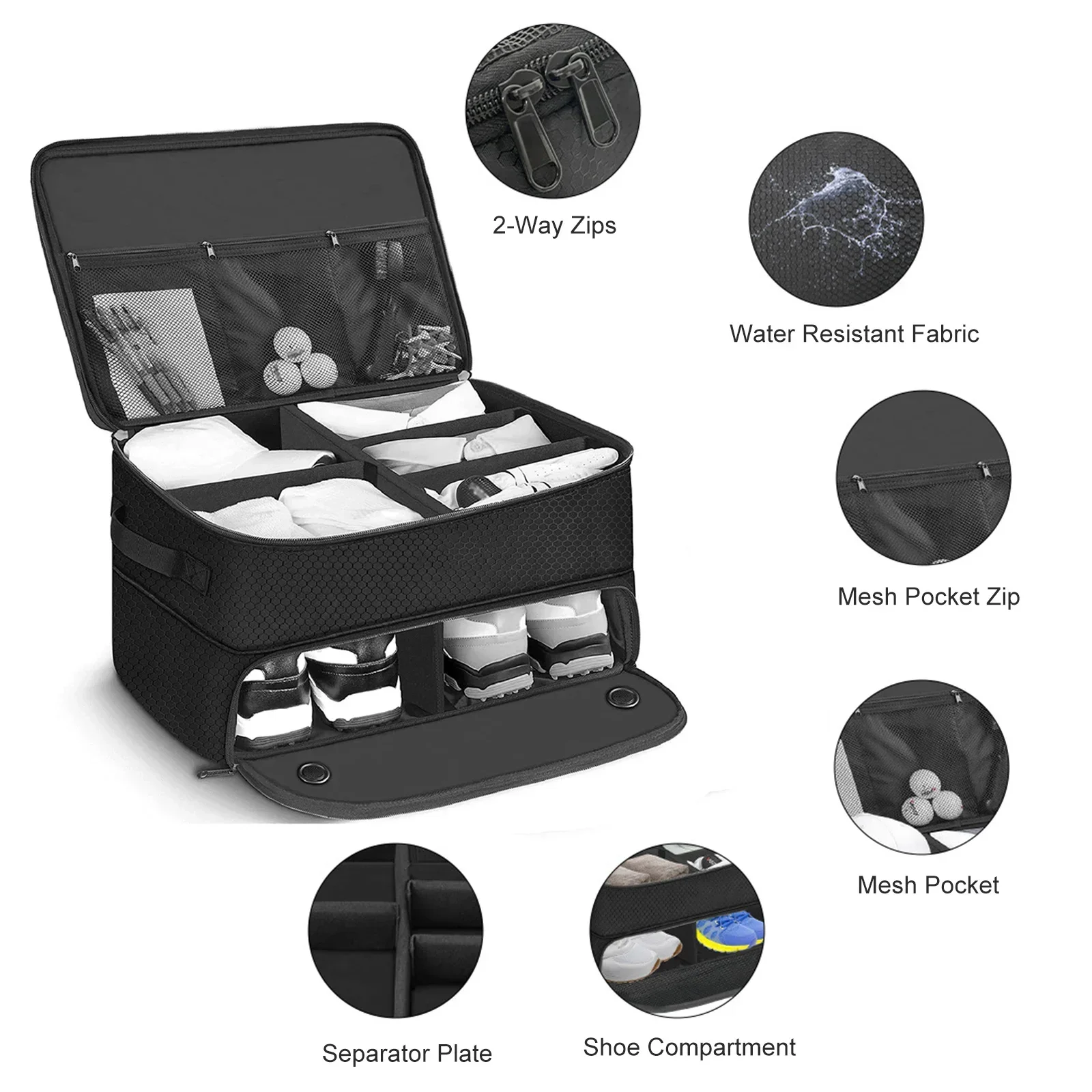 2-Way Zips

Water Resistant Fabric

Mesh Pocket Zip

Mesh Pocket

Separator Plate

Shoe Compartment