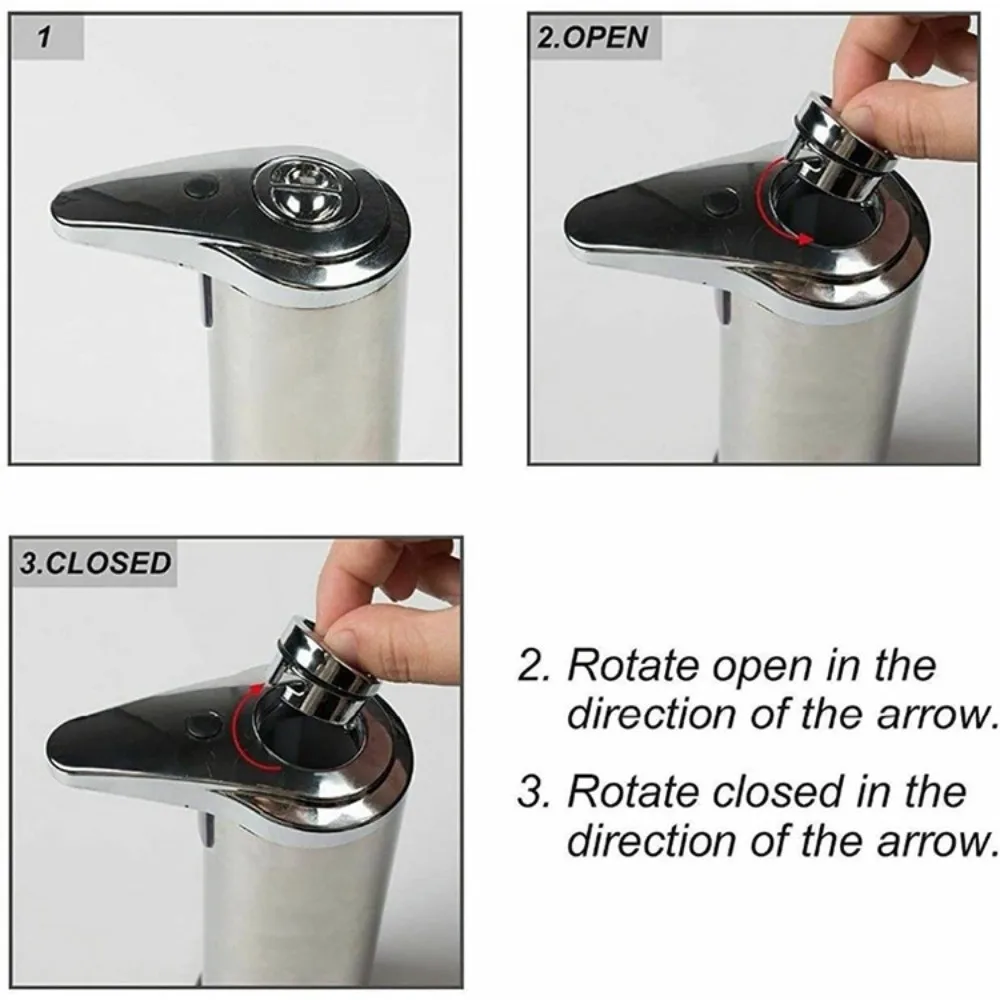 1

2.OPEN

3.CLOSED

2. Rotate open in the direction of the arrow.

3. Rotate closed in the direction of the arrow.