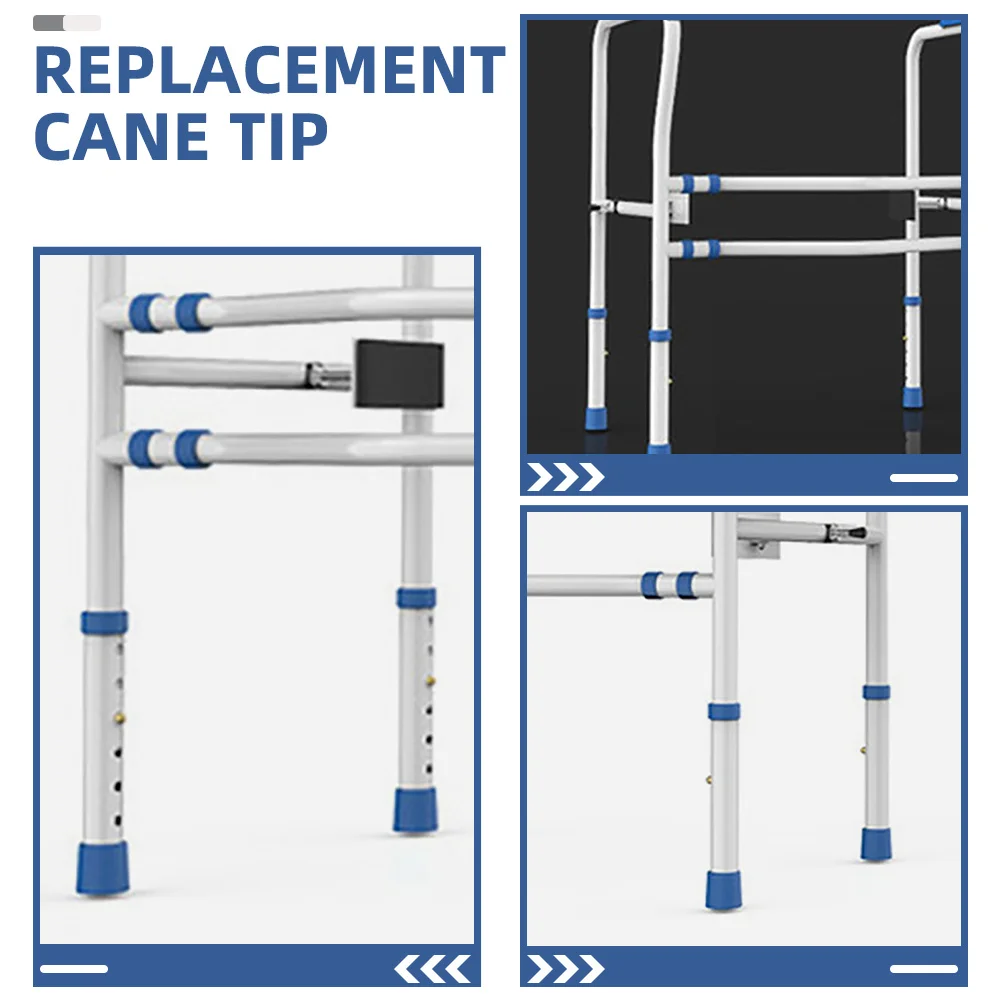 REPLACEMENT CANE TIP