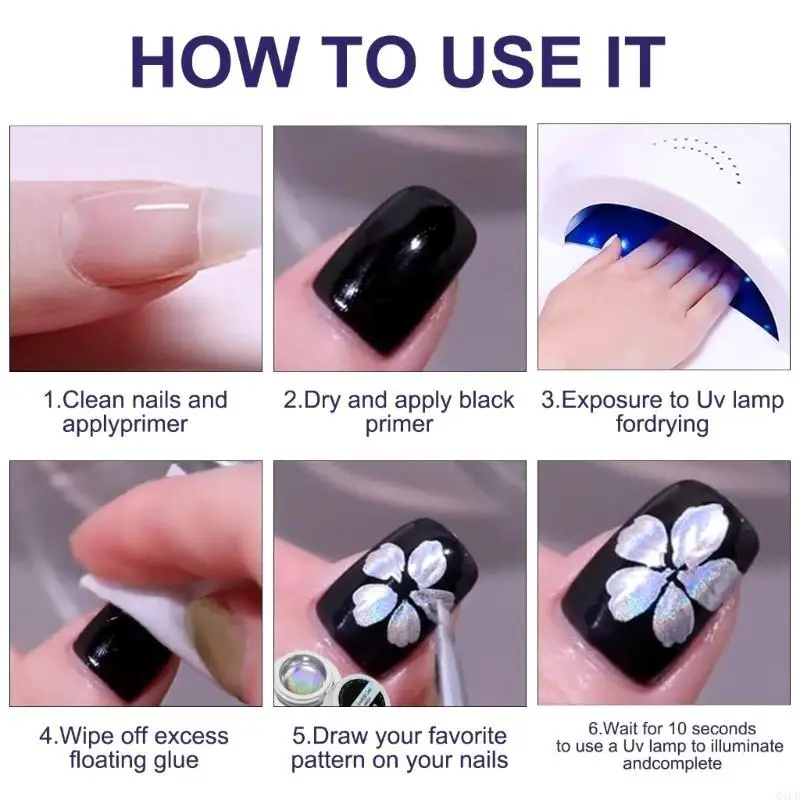 HOW TO USE IT

1.Clean nails and applyprimer

2.Dry and apply black primer

3.Exposure to Uv lamp fordrying

4.Wipe off excess floating glue

5.Draw your favorite pattern on your nails

6.Wait for 10 seconds to use a Uv lamp to illuminate andcomplete