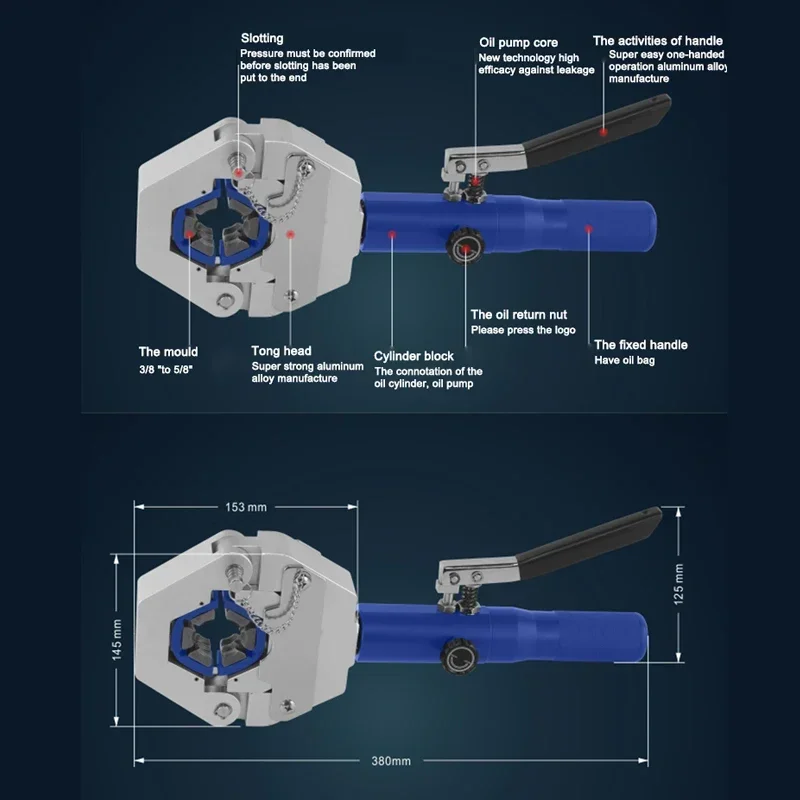 Slotting
Pressure must be confirmed before slotting has been put to the end

Oil pump core
New technology high efficacy against leakage

The activities of handle
Super easy one-handed operation aluminum alloy manufacture

The mould
3/8 "to 5/8"

Tong head
Super strong aluminum alloy manufacture

Cylinder block
The connotation of the oil cylinder, oil pump

The oil return nut
Please press the logo

The fixed handle
Have oil bag

153 mm

145 mm

125 mm

380mm