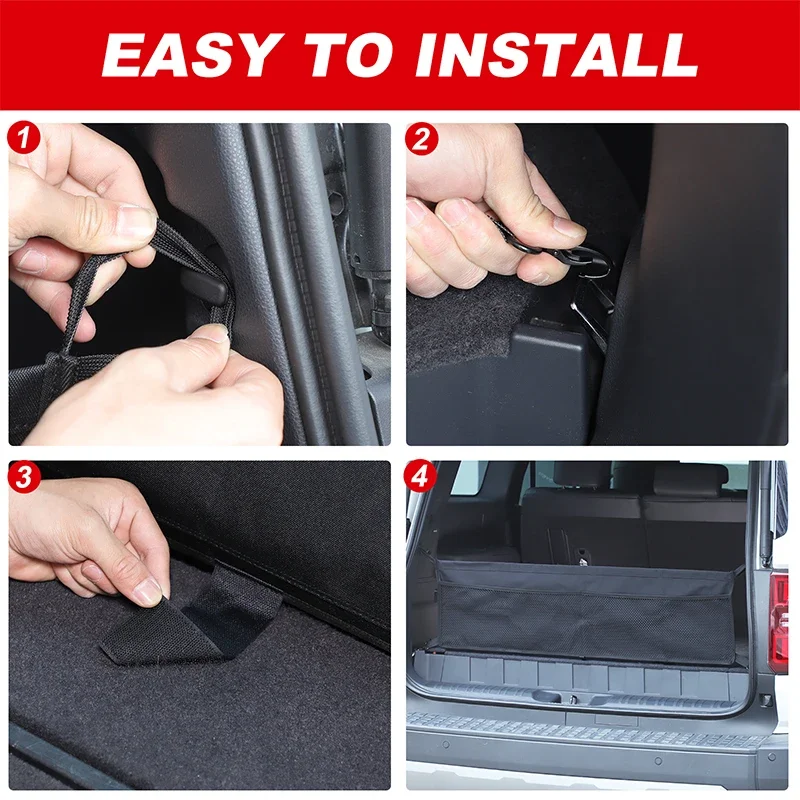 EASY TO INSTALL

1

2

3

4