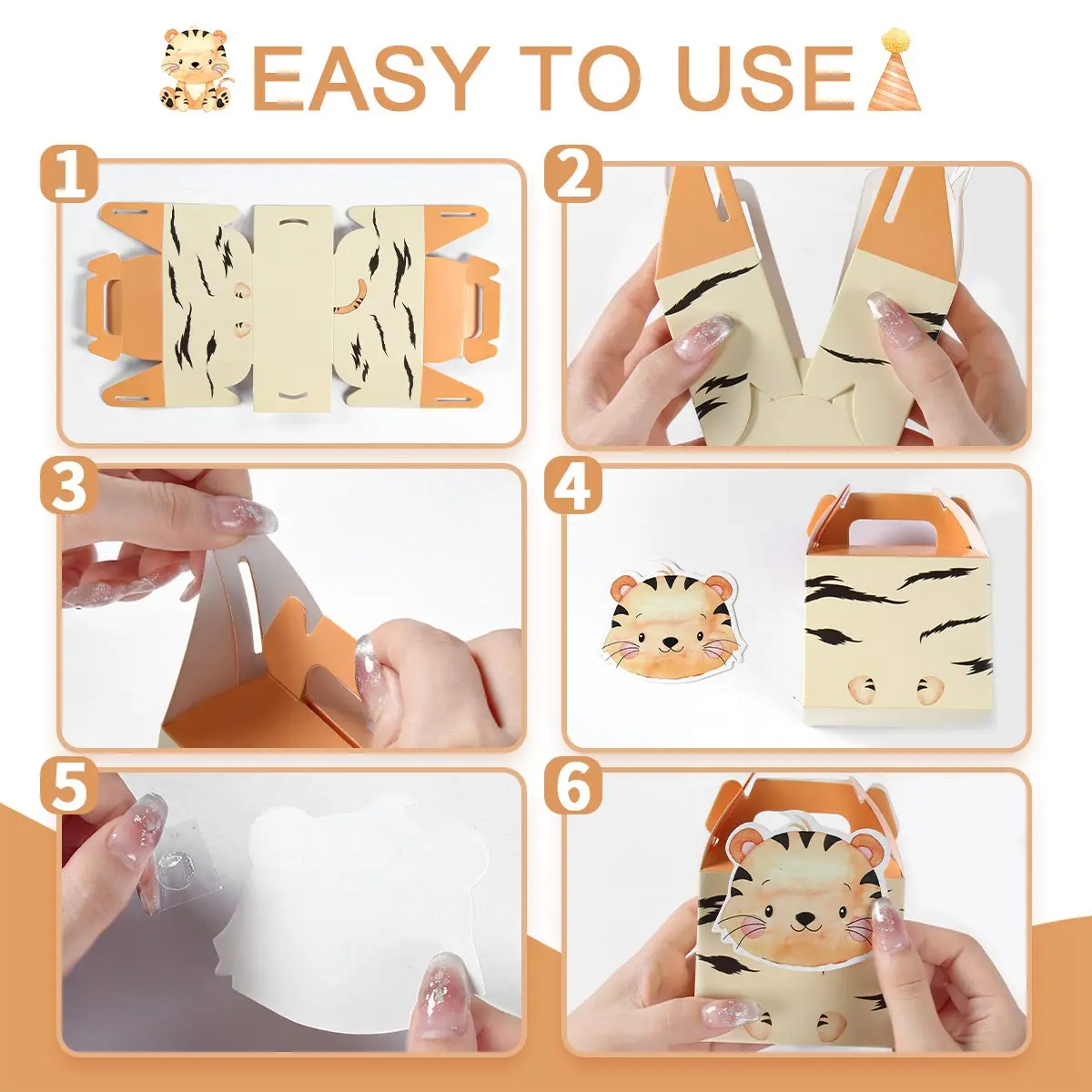 EASY TO USE

1

2

3

4

5

6