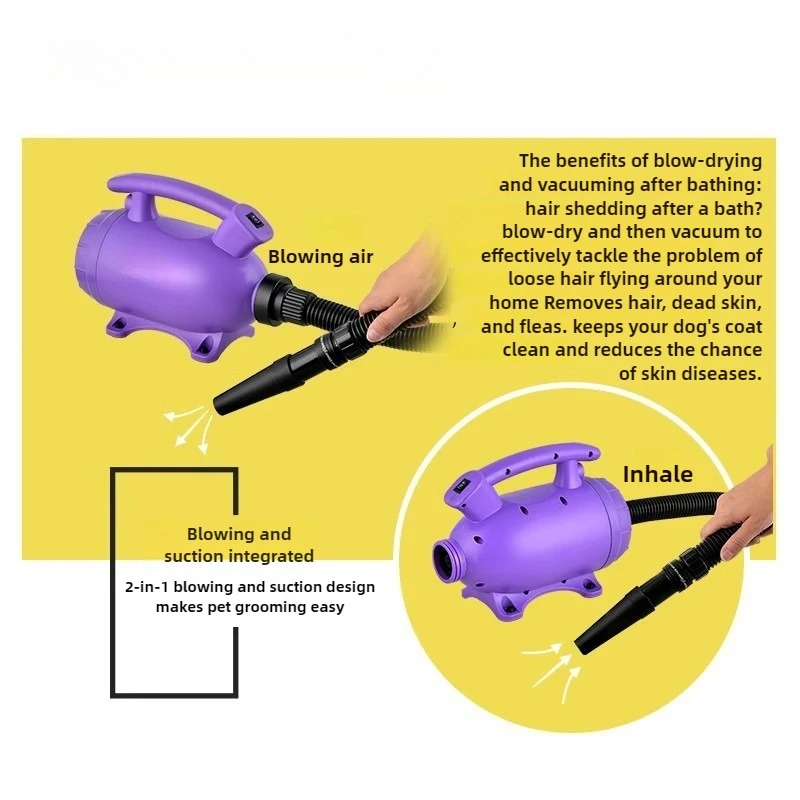 Blowing air

The benefits of blow-drying and vacuuming after bathing: hair shedding after a bath? blow-dry and then vacuum to effectively tackle the problem of loose hair flying around your home Removes hair, dead skin, and fleas. keeps your dog's coat clean and reduces the chance of skin diseases.

Inhale

Blowing and suction integrated

2-in-1 blowing and suction design makes pet grooming easy