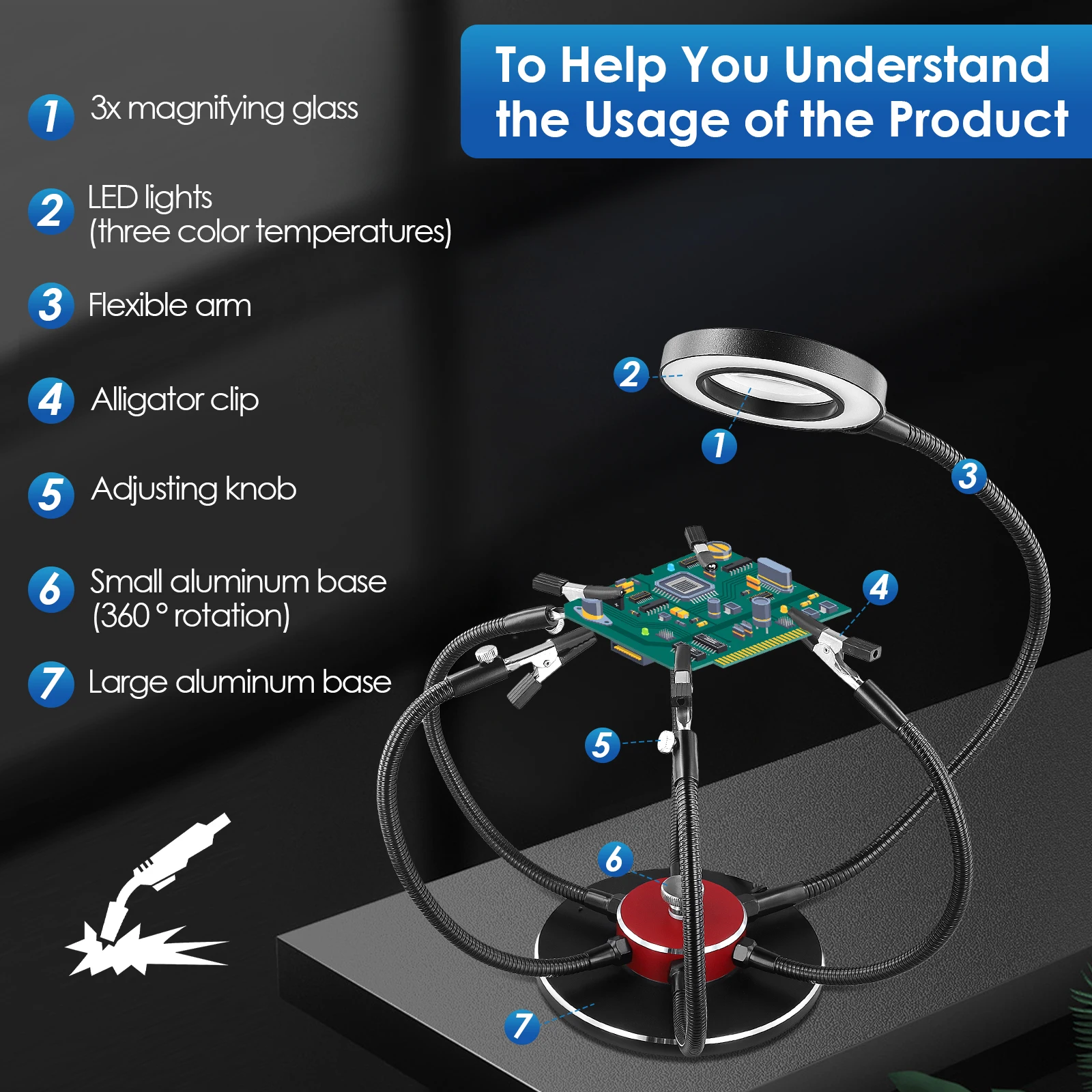 To Help You Understand the Usage of the Product

1 3x magnifying glass

2 LED lights (three color temperatures)

3 Flexible arm

4 Alligator clip

5 Adjusting knob

6 Small aluminum base (360 ° rotation)

7 Large aluminum base

2

1

3

4

5

6

7