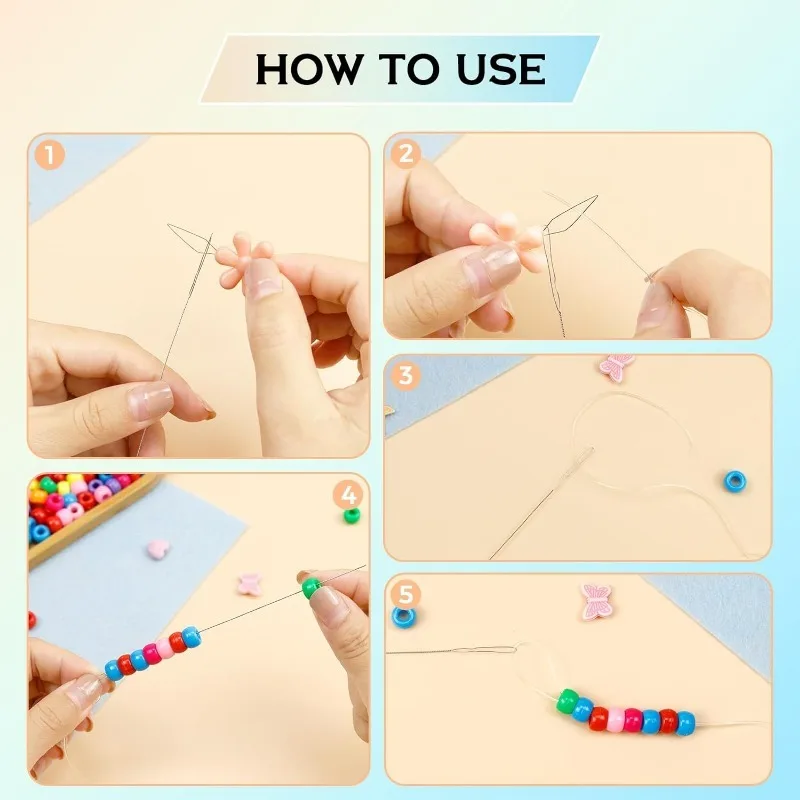 HOW TO USE

1

2

3

4

5