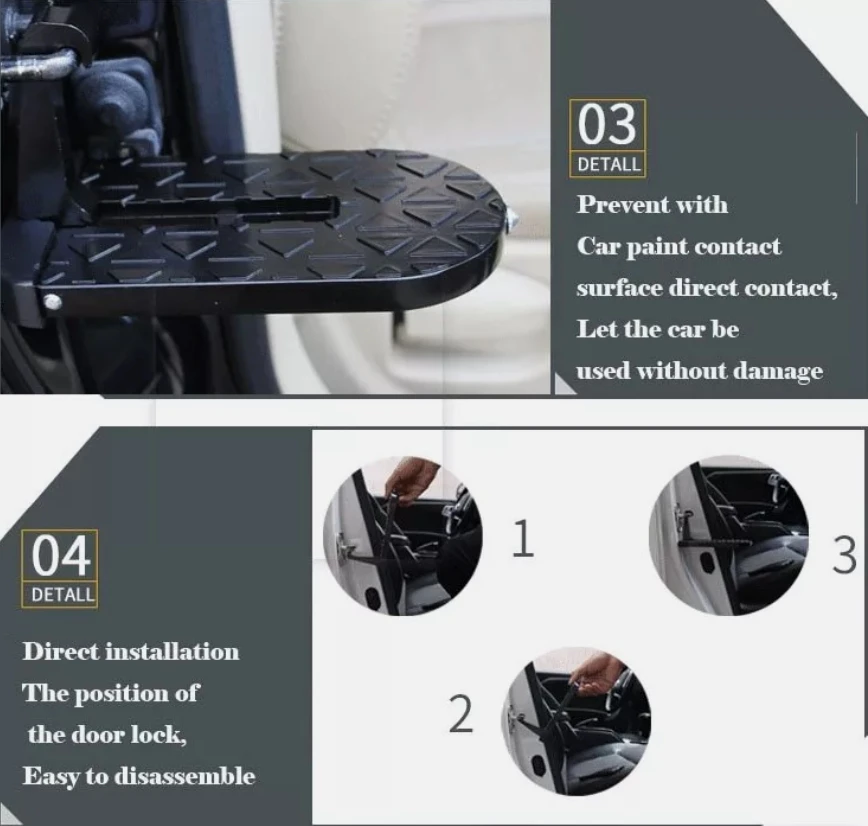 03
DETALL

Prevent with
Car paint contact
surface direct contact,
Let the car be
used without damage

04
DETALL

Direct installation
The position of
the door lock,
Easy to disassemble

1

3

2