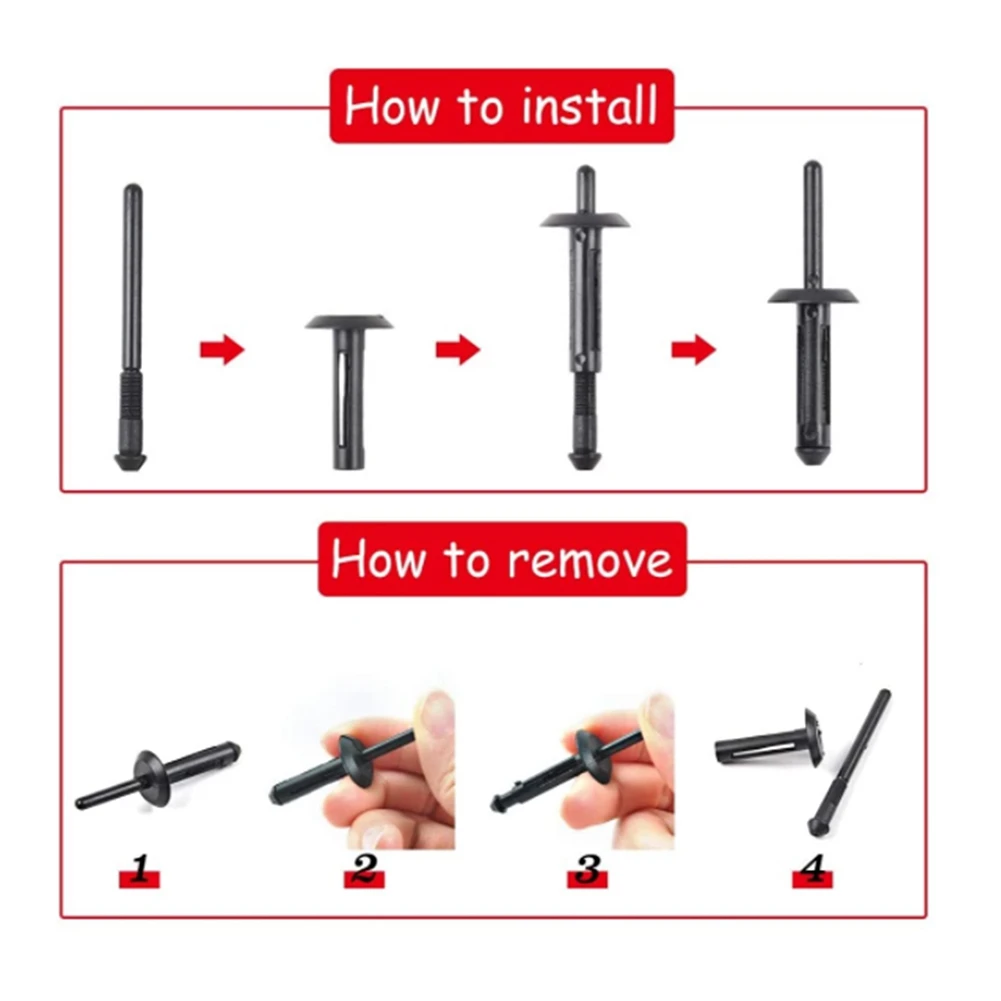 How to install

How to remove

1

2

3

4