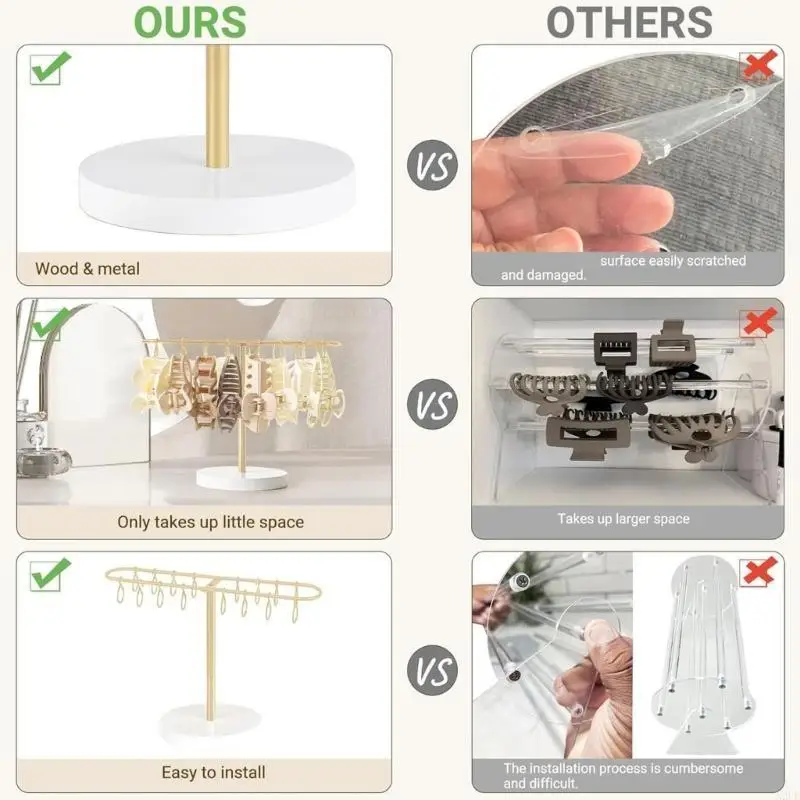 OURS

OTHERS

Wood & metal

VS

surface easily scratched and damaged.

Only takes up little space

VS

Takes up larger space

Easy to install

VS

The installation process is cumbersome and difficult.