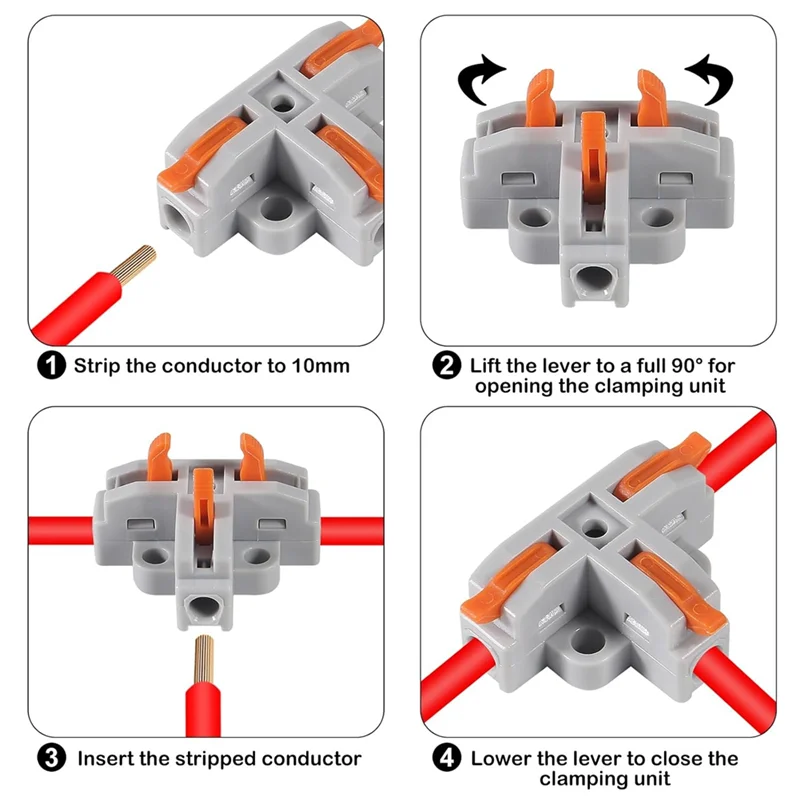 1 Strip the conductor to 10mm

2 Lift the lever to a full 90° for opening the clamping unit

3 Insert the stripped conductor

4 Lower the lever to close the clamping unit