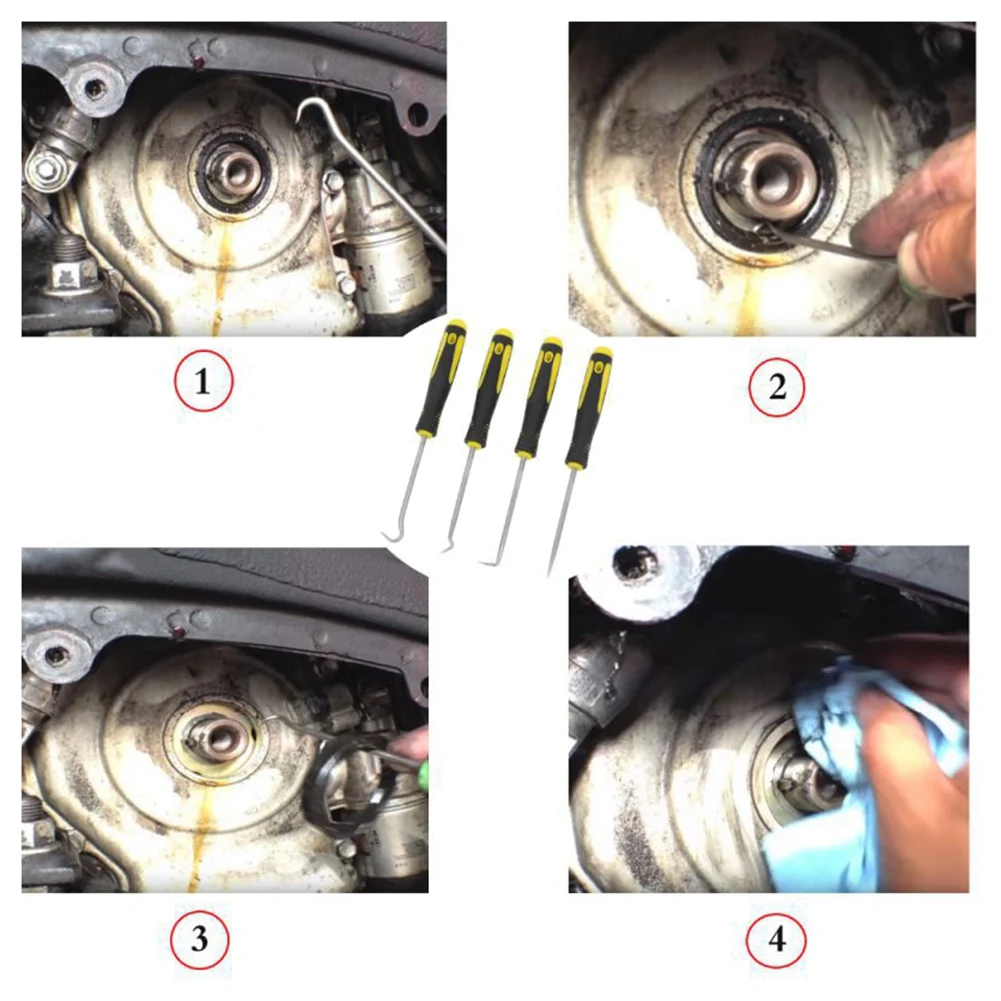 1

2

3

4