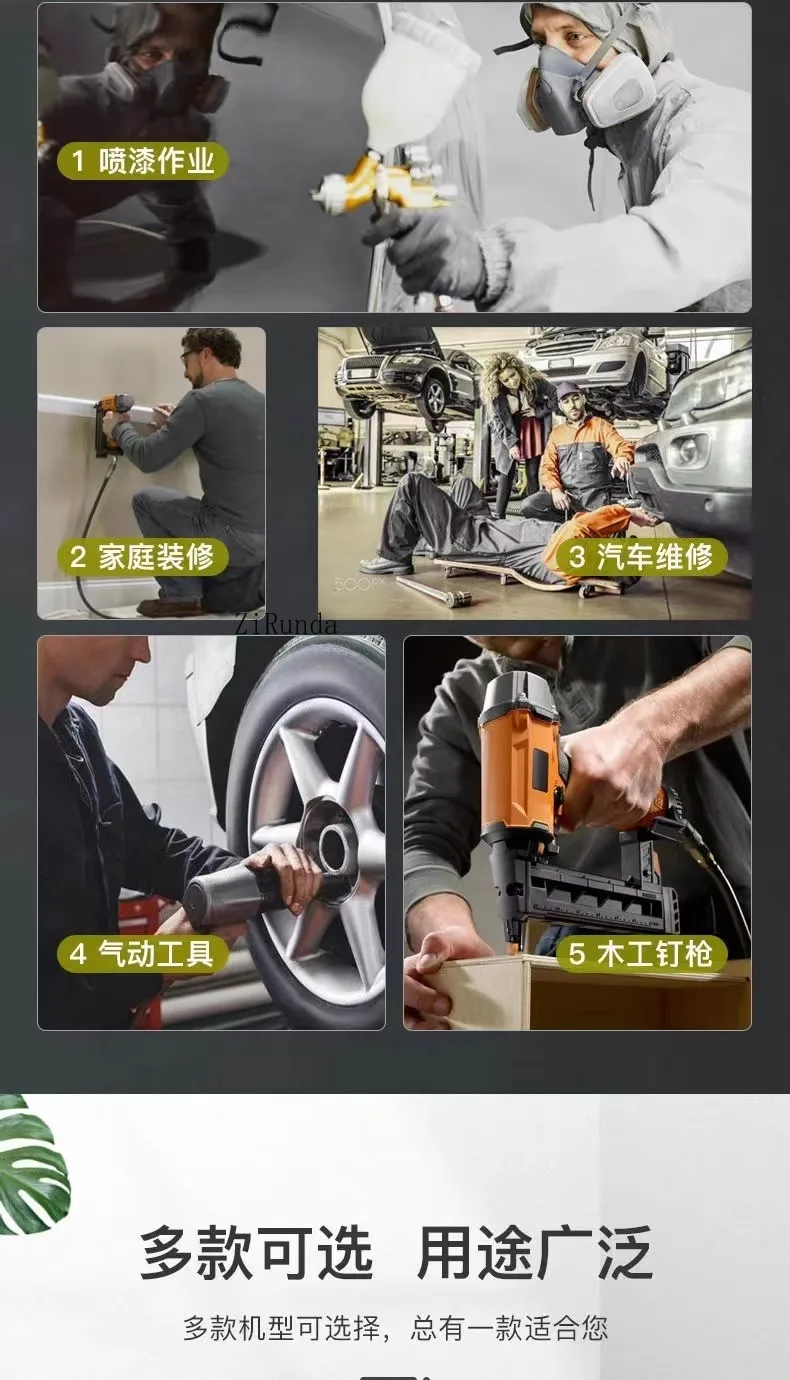 1 喷漆作业

2 家庭装修

3 汽车维修

500px

ZiRunda

4 气动工具

5 木工钉枪

多款可选 用途广泛

多款机型可选择，总有一款适合您