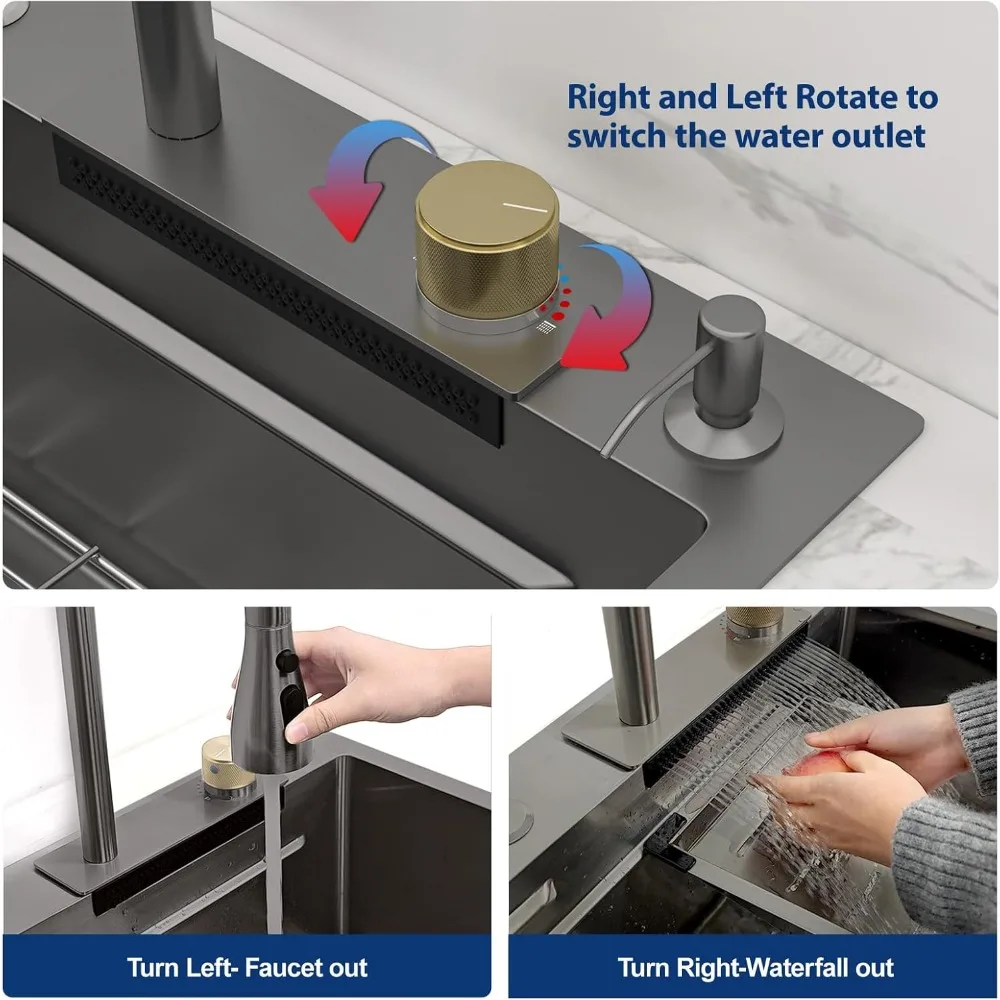 Right and Left Rotate to switch the water outlet

Turn Left- Faucet out

Turn Right-Waterfall out