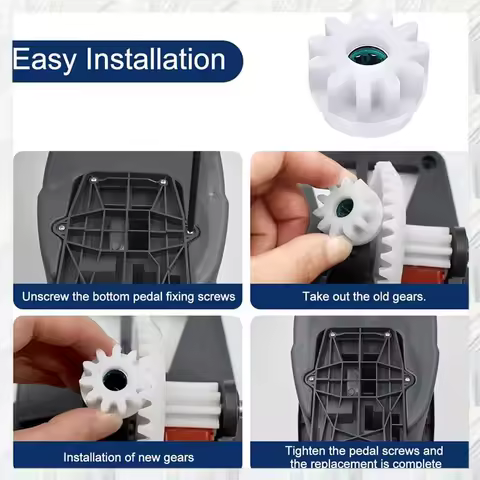 Easy Installation

Unscrew the bottom pedal fixing screws

Take out the old gears.

Installation of new gears

Tighten the pedal screws and the replacement is complete