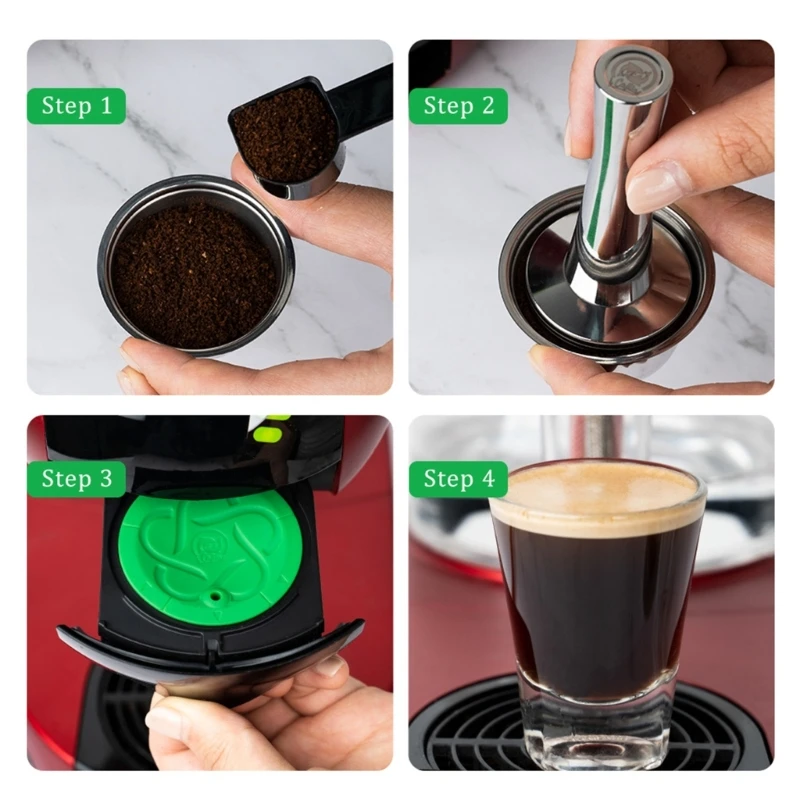 Step 1

Step 2

Step 3

Step 4