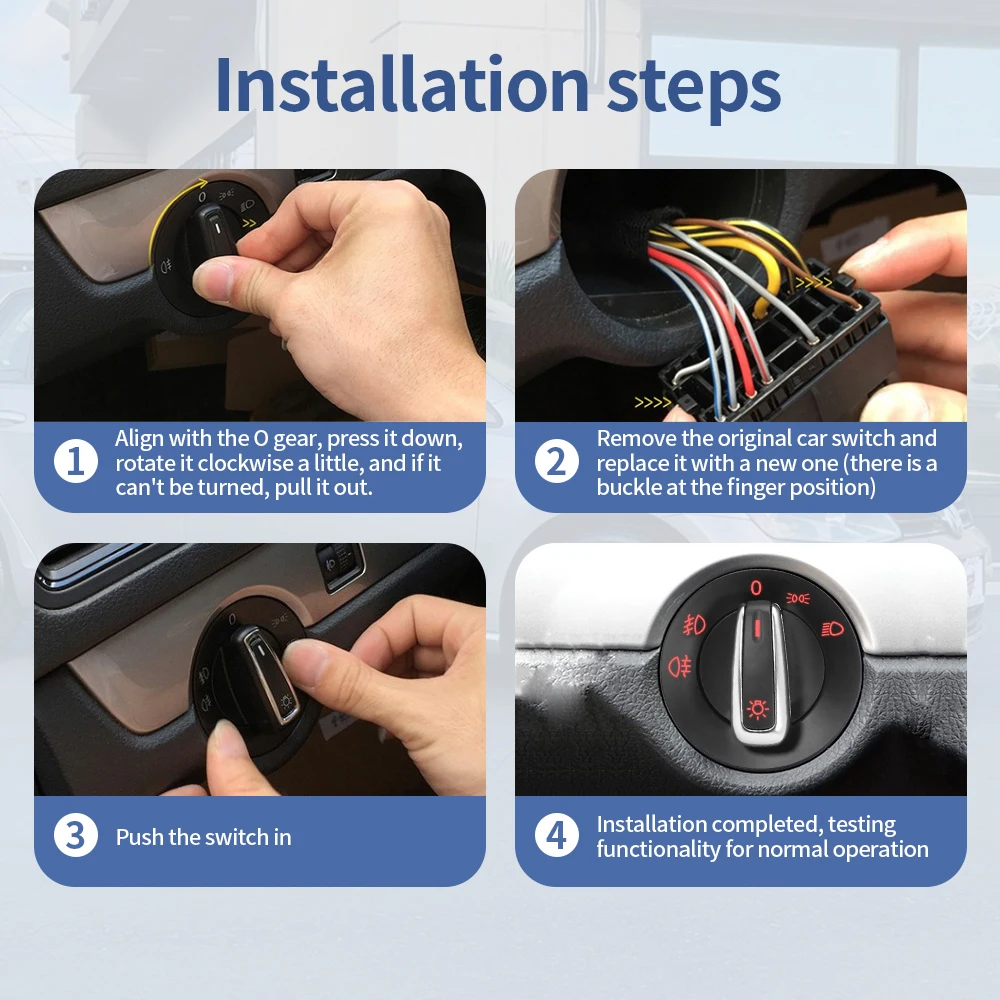 Installation steps

1 Align with the O gear, press it down, rotate it clockwise a little, and if it can't be turned, pull it out.

2 Remove the original car switch and replace it with a new one (there is a buckle at the finger position)

3 Push the switch in

0

4 Installation completed, testing functionality for normal operation