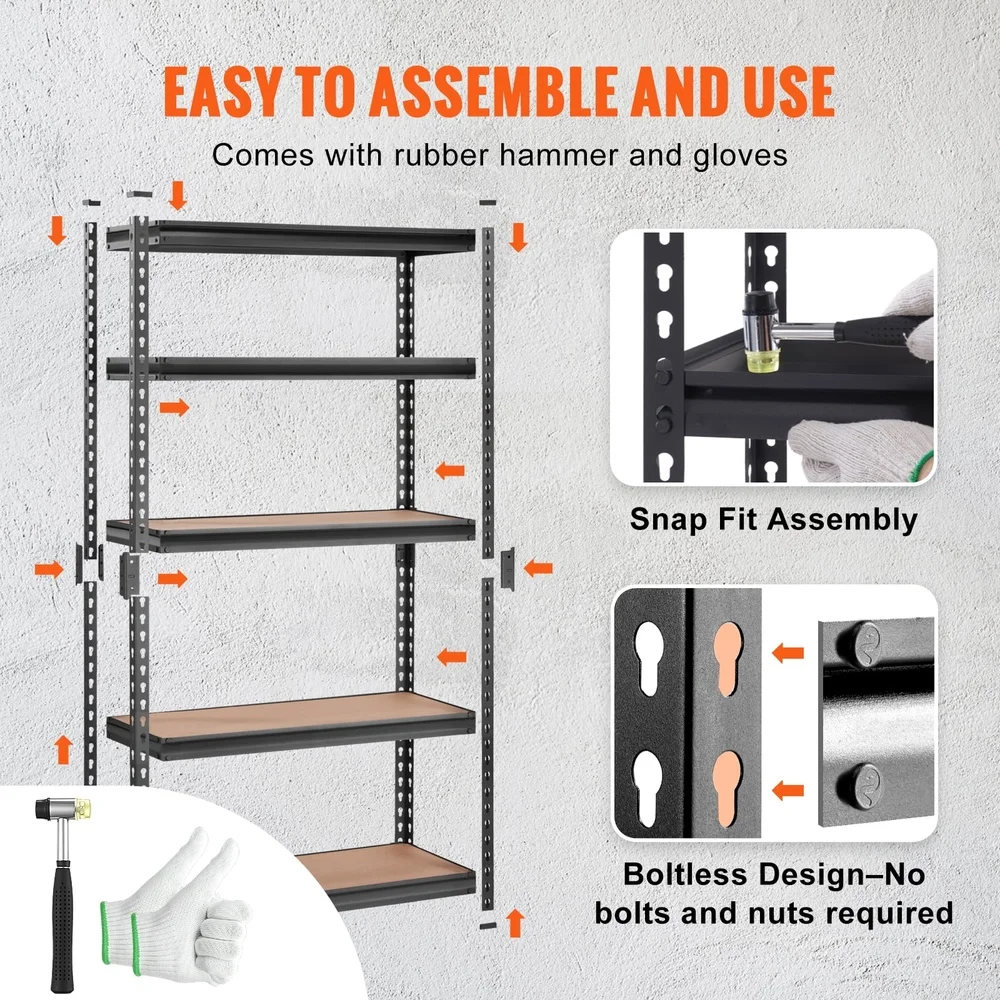 EASY TO ASSEMBLE AND USE

Comes with rubber hammer and gloves

Snap Fit Assembly

Boltless Design–No bolts and nuts required