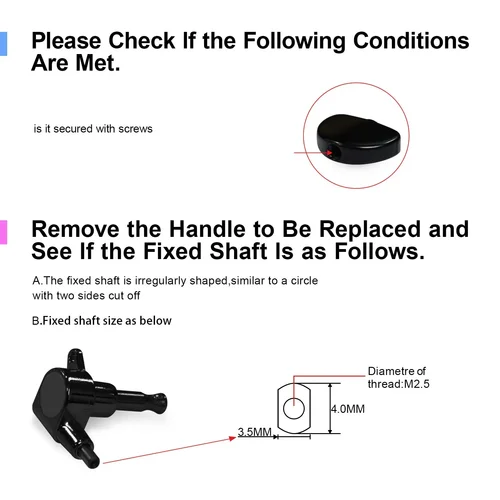 Please Check If the Following Conditions Are Met.

is it secured with screws

Remove the Handle to Be Replaced and See If the Fixed Shaft Is as Follows.

A.The fixed shaft is irregularly shaped,similar to a circle with two sides cut off

B.Fixed shaft size as below

Diametre of thread:M2.5

4.0MM

3.5MM